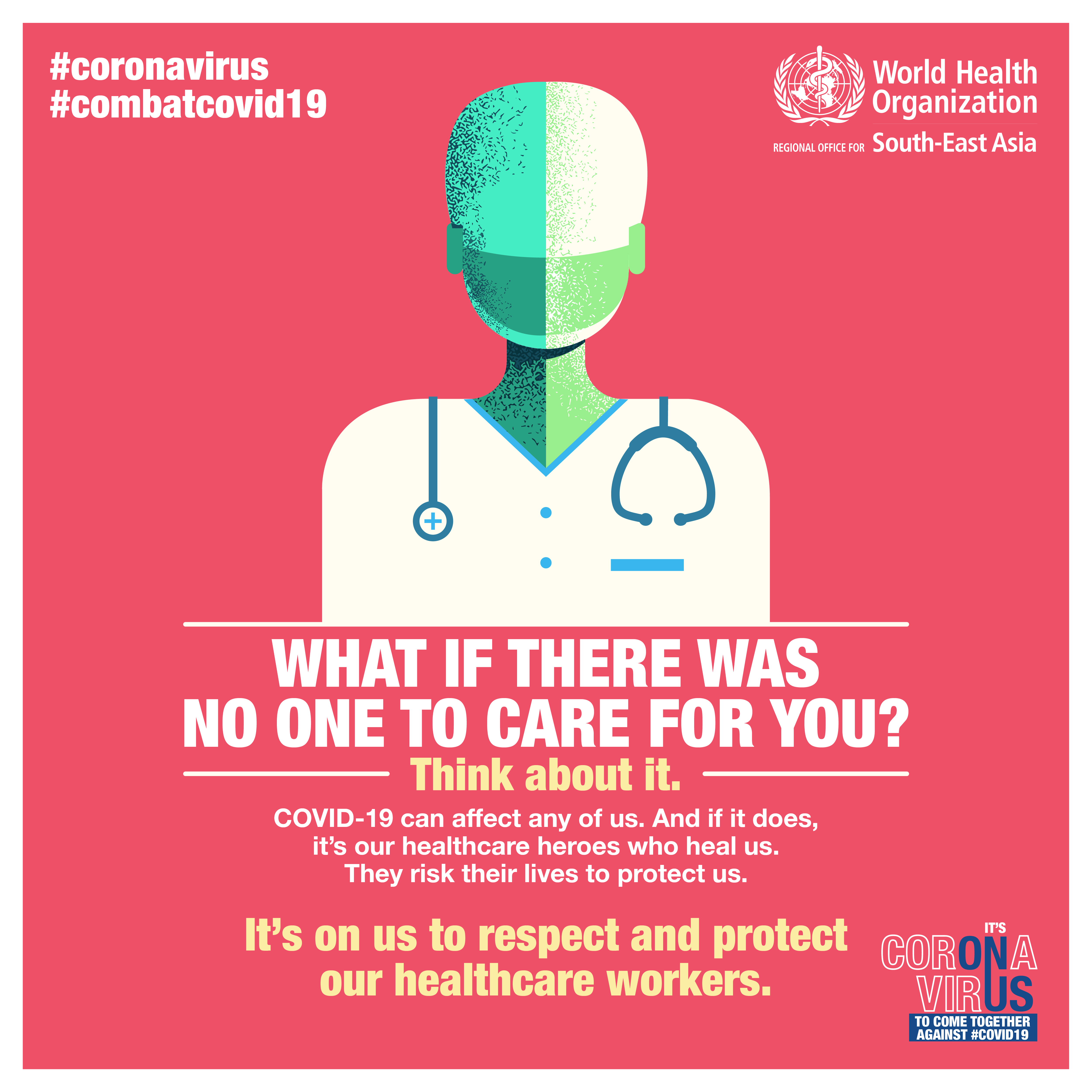 #coronavirus
#combatcovid19

World Health Organization
REGIONAL OFFICE FOR South-East Asia

WHAT IF THERE WAS NO ONE TO CARE FOR YOU?

Think about it.

COVID-19 can affect any of us. And if it does, it's our healthcare heroes who heal us. They risk their lives to protect us.

It's on us to respect and protect our healthcare workers.

IT'S
CORONA
VIRUS
TO COME TOGETHER AGAINST #COVID19