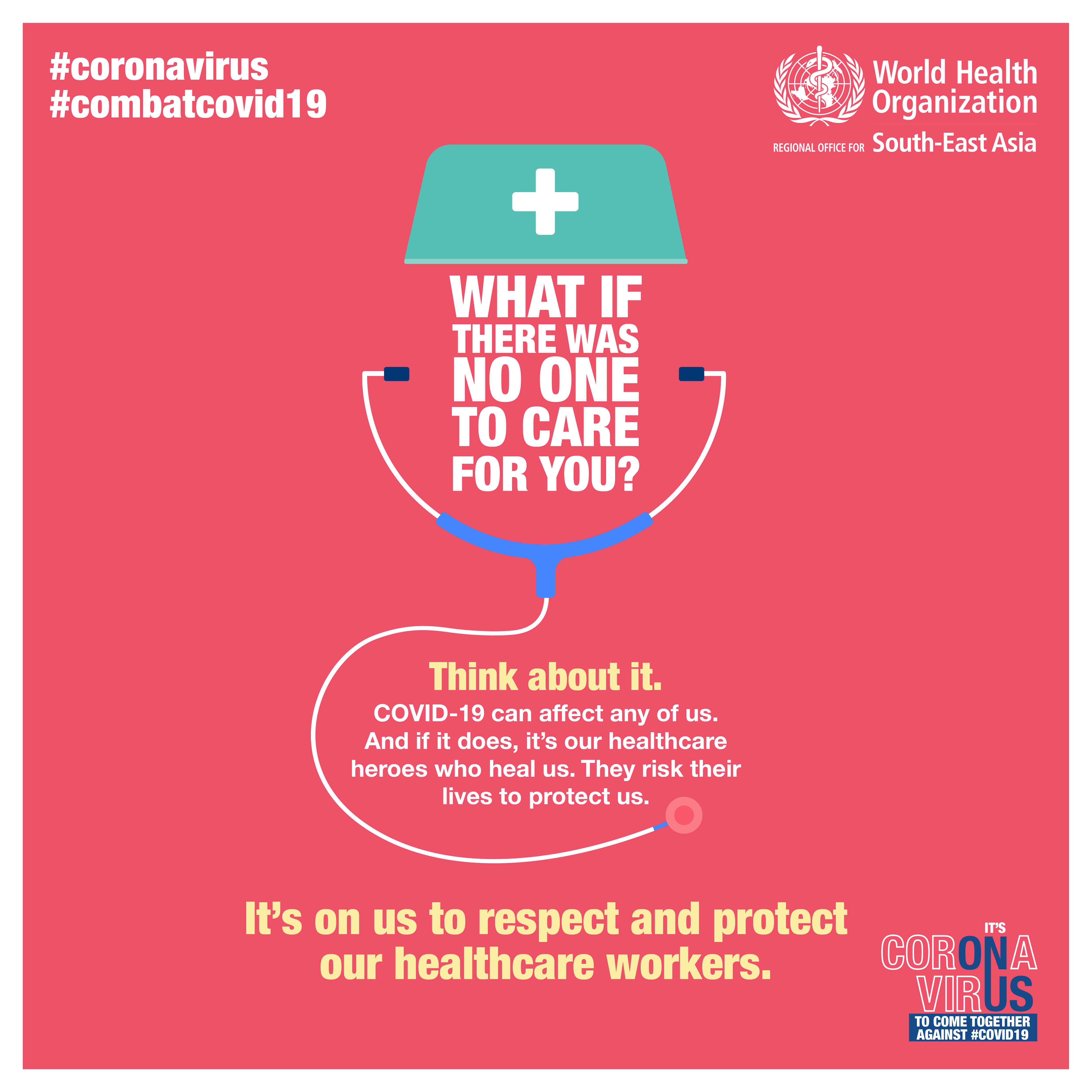 #coronavirus
#combatcovid19

World Health Organization
REGIONAL OFFICE FOR South-East Asia

WHAT IF THERE WAS NO ONE TO CARE FOR YOU?

Think about it.
COVID-19 can affect any of us. And if it does, it's our healthcare heroes who heal us. They risk their lives to protect us.

It's on us to respect and protect our healthcare workers.

IT'S CORONA VIRUS
TO COME TOGETHER AGAINST #COVID19