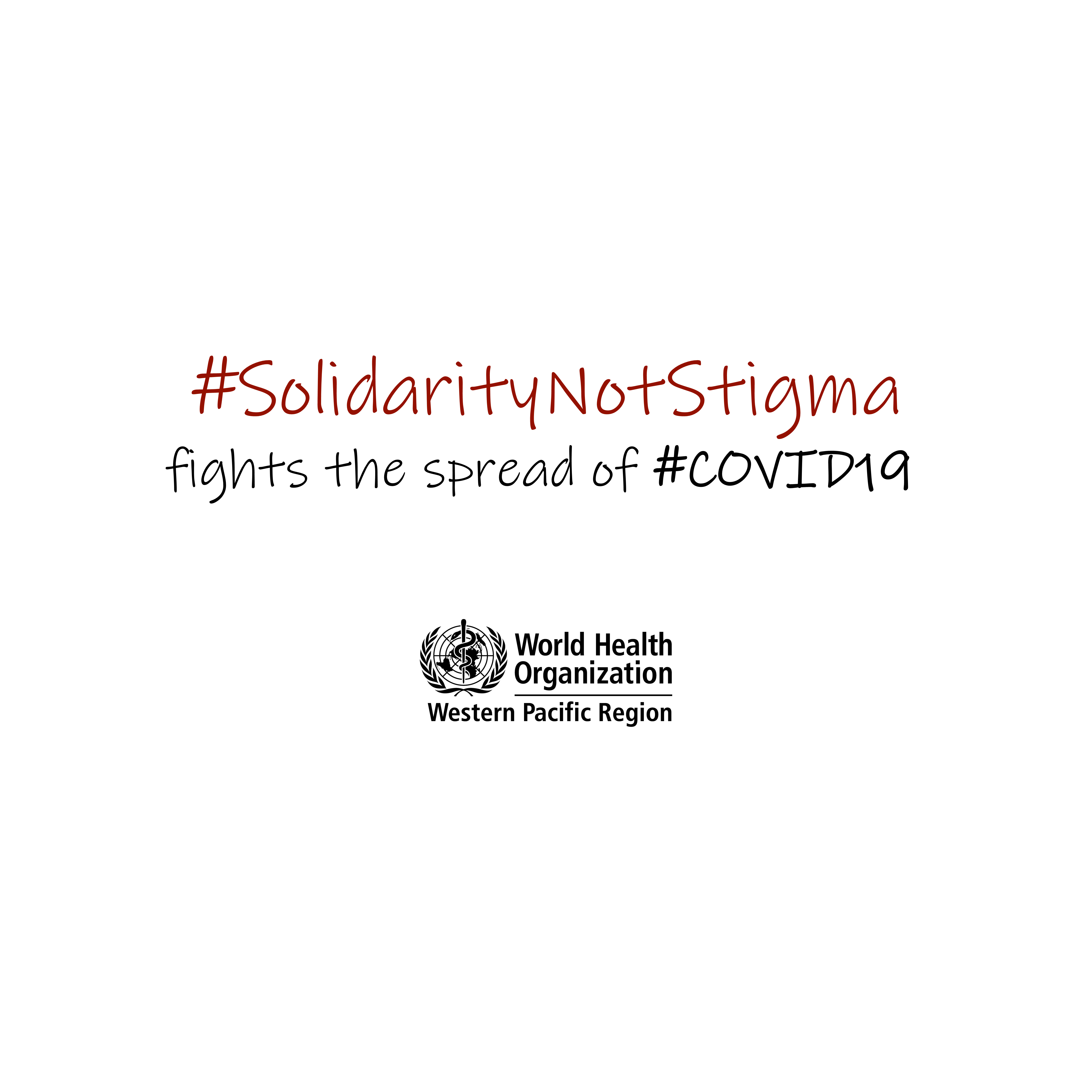 #SolidarityNotStigma
fights the spread of #COVID19

World Health Organization
Western Pacific Region