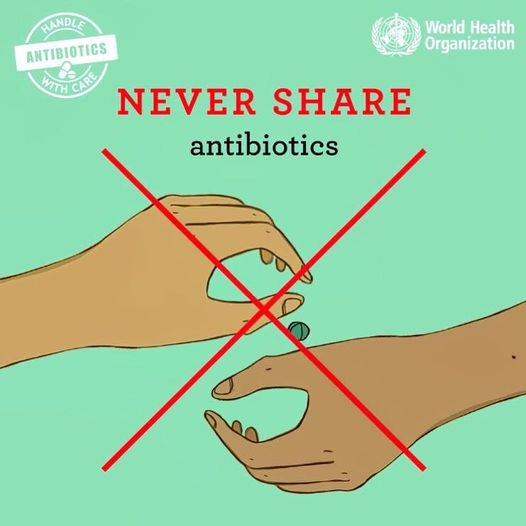 HANDLE
ANTIBIOTICS
WITH CARE

World Health Organization

NEVER SHARE
antibiotics