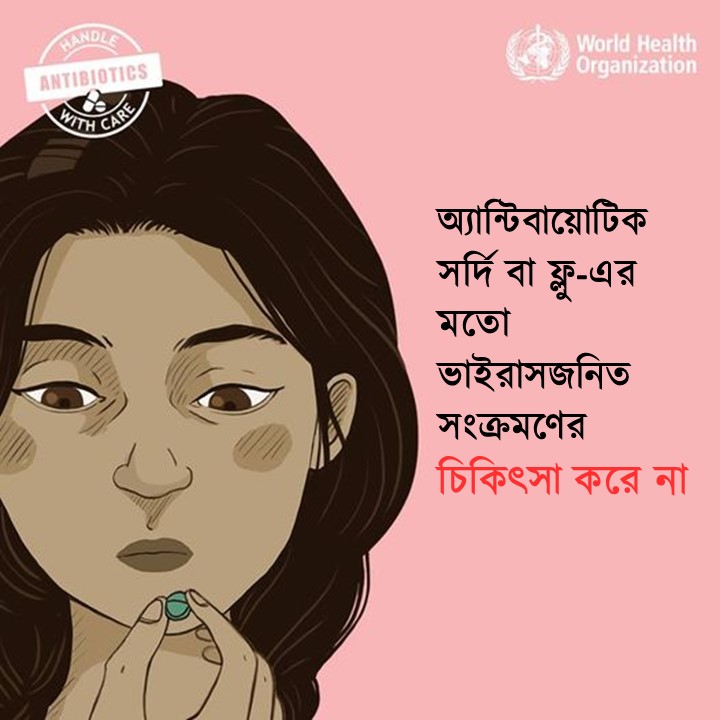 HANDLE ANTIBIOTICS WITH CARE

World Health Organization

অ্যান্টিবায়োটিক সর্দি বা ফ্লু-এর মতো ভাইরাসজনিত সংক্রমণের চিকিৎসা করে না