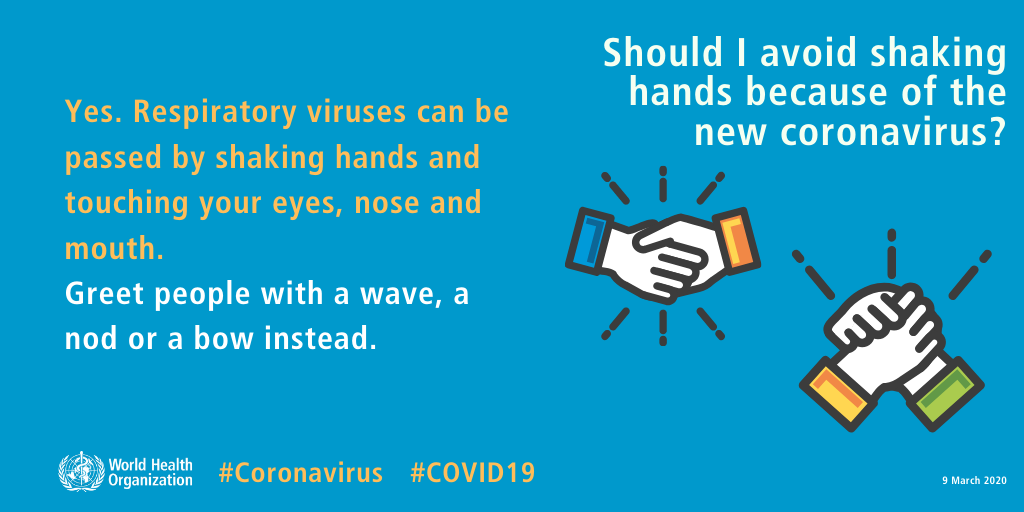 Should I avoid shaking hands because of the new coronavirus?

Yes. Respiratory viruses can be passed by shaking hands and touching your eyes, nose and mouth.
Greet people with a wave, a nod or a bow instead.

World Health Organization #Coronavirus #COVID19

9 March 2020