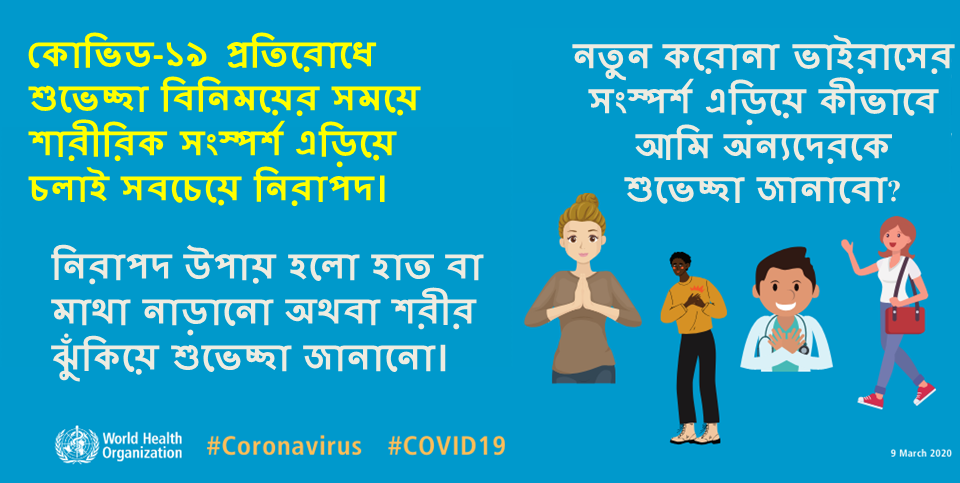 কোভিড-১৯ প্রতিরোধে শুভেচ্ছা বিনিময়ের সময়ে শারীরিক সংস্পর্শ এড়িয়ে চলাই সবচেয়ে নিরাপদ।

নিরাপদ উপায় হলো হাত বা মাথা নাড়ানো অথবা শরীর ঝুঁকিয়ে শুভেচ্ছা জানানো।

নতুন করোনা ভাইরাসের সংস্পর্শ এড়িয়ে কীভাবে আমি অন্যদেরকে শুভেচ্ছা জানাবো?

World Health Organization

#Coronavirus #COVID19

9 March 2020