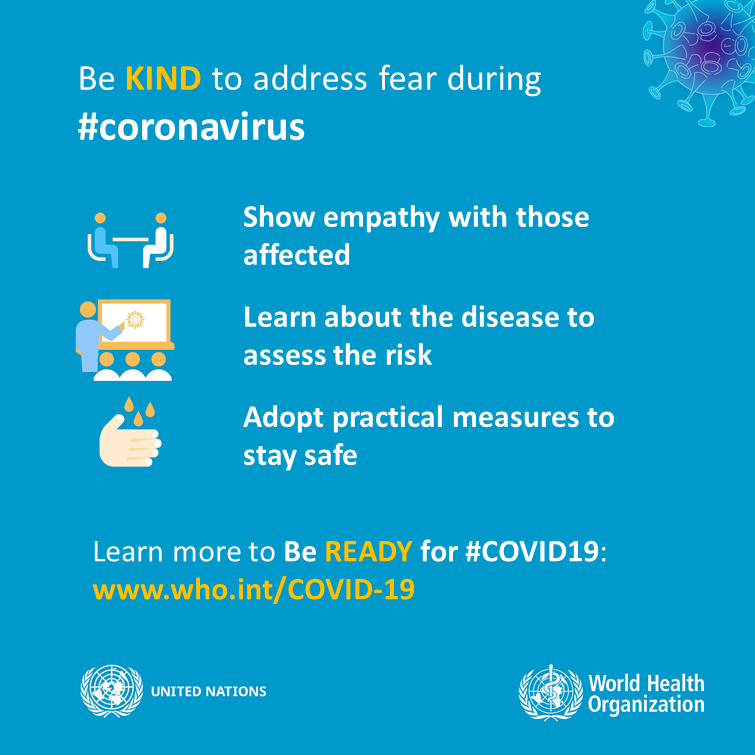 Be KIND to address fear during #coronavirus

Show empathy with those affected

Learn about the disease to assess the risk

Adopt practical measures to stay safe

Learn more to Be READY for #COVID19: www.who.int/COVID-19

UNITED NATIONS

World Health Organization