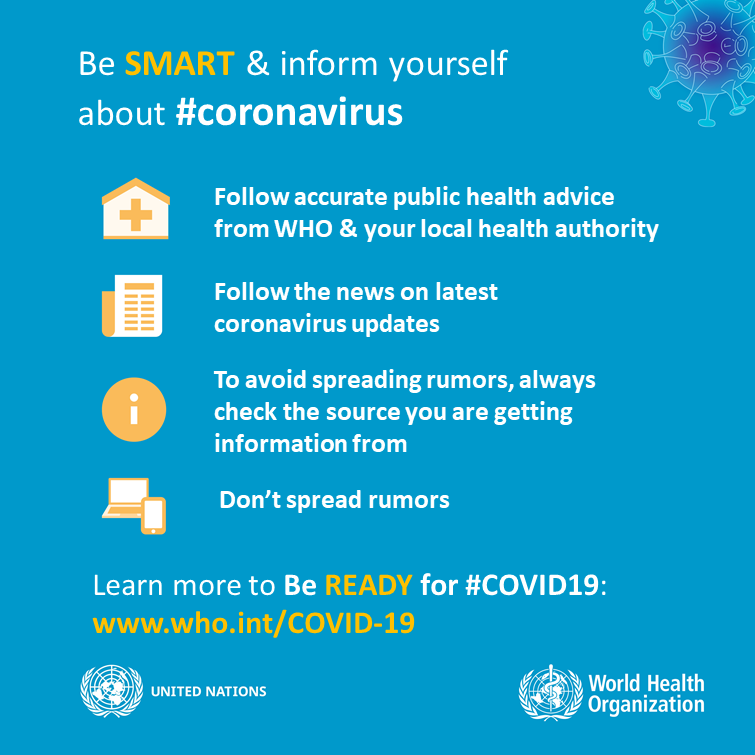 Be SMART & inform yourself about #coronavirus

Follow accurate public health advice from WHO & your local health authority

Follow the news on latest coronavirus updates

To avoid spreading rumors, always check the source you are getting information from

Don't spread rumors

Learn more to Be READY for #COVID19: www.who.int/COVID-19

UNITED NATIONS

World Health Organization