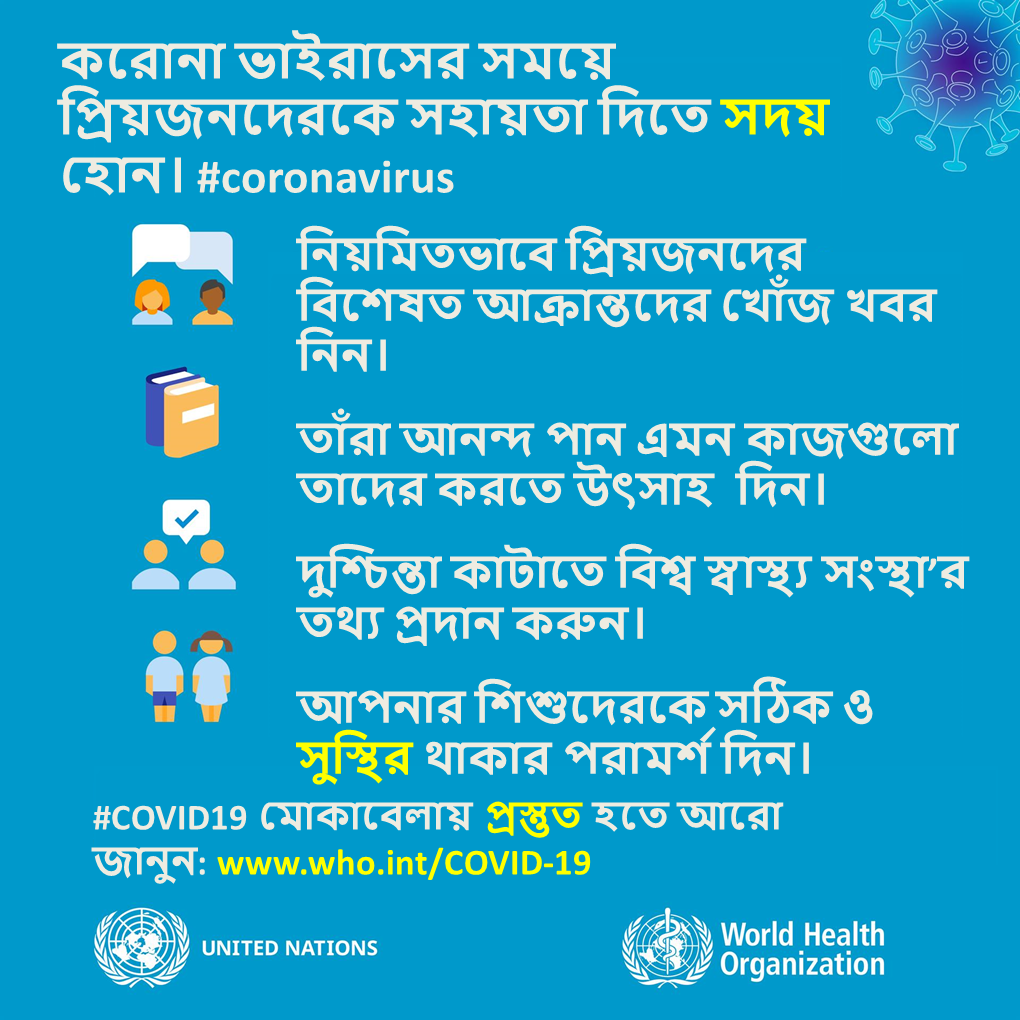 করোনা ভাইরাসের সময়ে প্রিয়জনদেরকে সহায়তা দিতে সদয় হোন। #coronavirus

নিয়মিতভাবে প্রিয়জনদের বিশেষত আক্রান্তদের খোঁজ খবর নিন।

তাঁরা আনন্দ পান এমন কাজগুলো তাদের করতে উৎসাহ দিন।

দুশ্চিন্তা কাটাতে বিশ্ব স্বাস্থ্য সংস্থা'র তথ্য প্রদান করুন।

আপনার শিশুদেরকে সঠিক ও সুস্থির থাকার পরামর্শ দিন।

#COVID19 মোকাবেলায় প্রস্তুত হতে আরো জানুন: www.who.int/COVID-19

UNITED NATIONS

World Health Organization