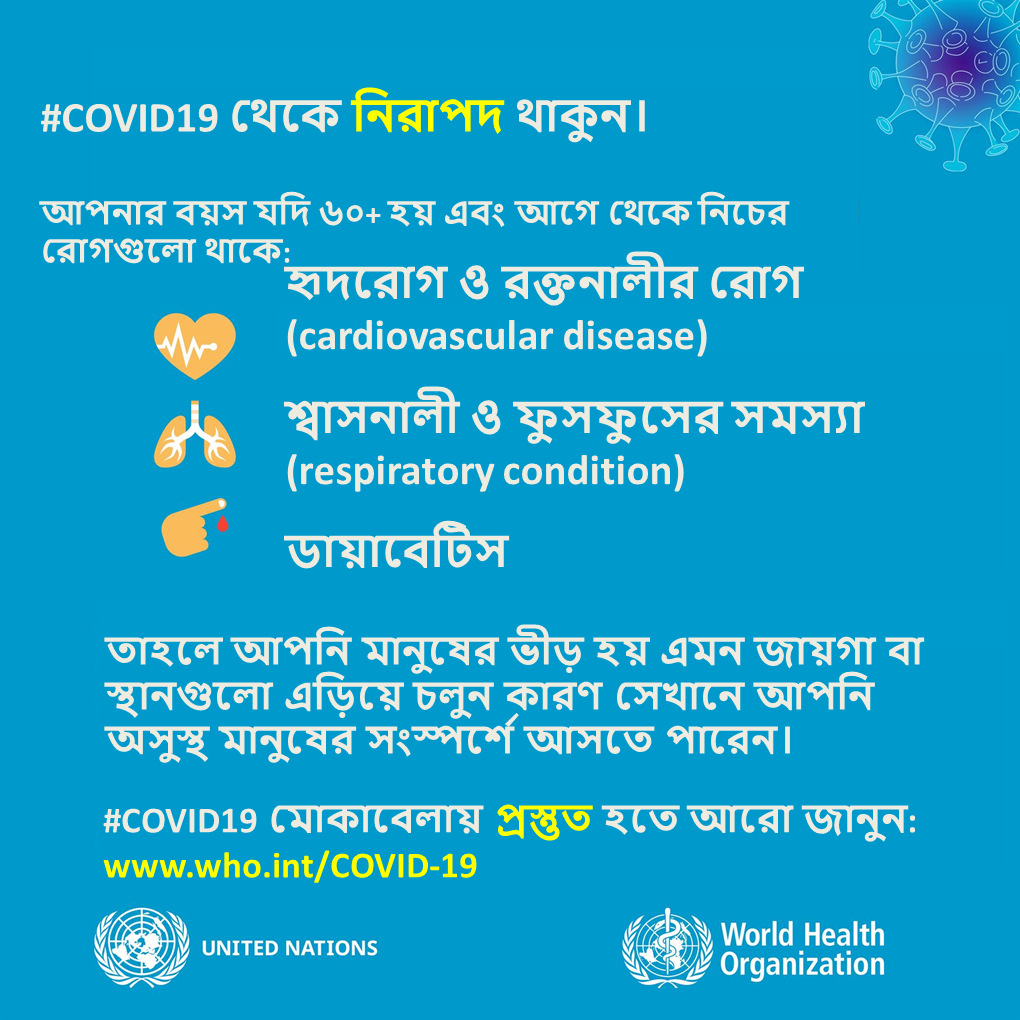 #COVID19 থেকে নিরাপদ থাকুন।

আপনার বয়স যদি ৬০+ হয় এবং আগে থেকে নিচের রোগগুলো থাকে:

হৃদরোগ ও রক্তনালীর রোগ
(cardiovascular disease)

শ্বাসনালী ও ফুসফুসের সমস্যা
(respiratory condition)

ডায়াবেটিস

তাহলে আপনি মানুষের ভীড় হয় এমন জায়গা বা স্থানগুলো এড়িয়ে চলুন কারণ সেখানে আপনি অসুস্থ মানুষের সংস্পর্শে আসতে পারেন।

#COVID19 মোকাবেলায় প্রস্তুত হতে আরো জানুন:
www.who.int/COVID-19

UNITED NATIONS

World Health Organization