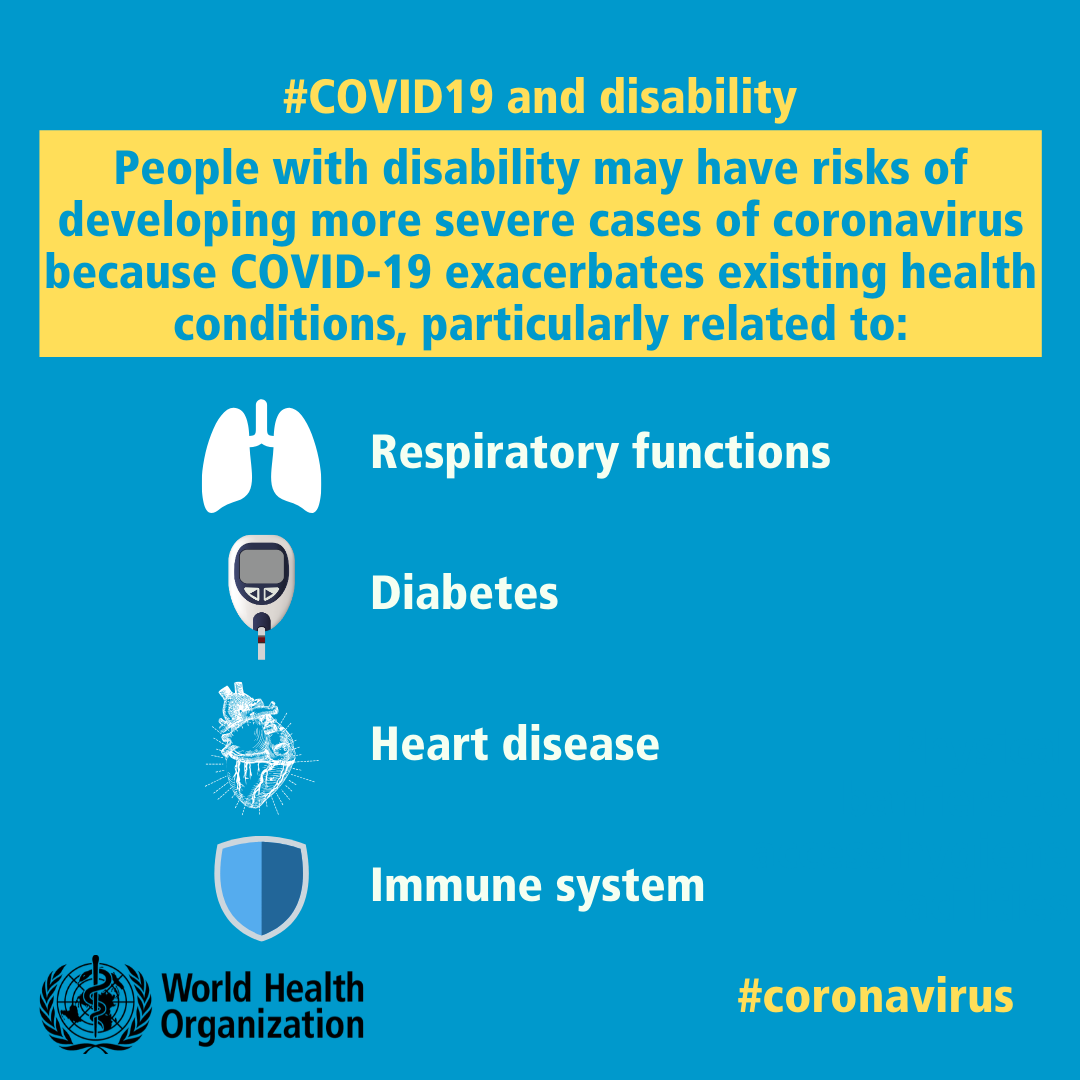 #COVID19 and disability

People with disability may have risks of developing more severe cases of coronavirus because COVID-19 exacerbates existing health conditions, particularly related to:

Respiratory functions

Diabetes

Heart disease

Immune system

World Health Organization

#coronavirus