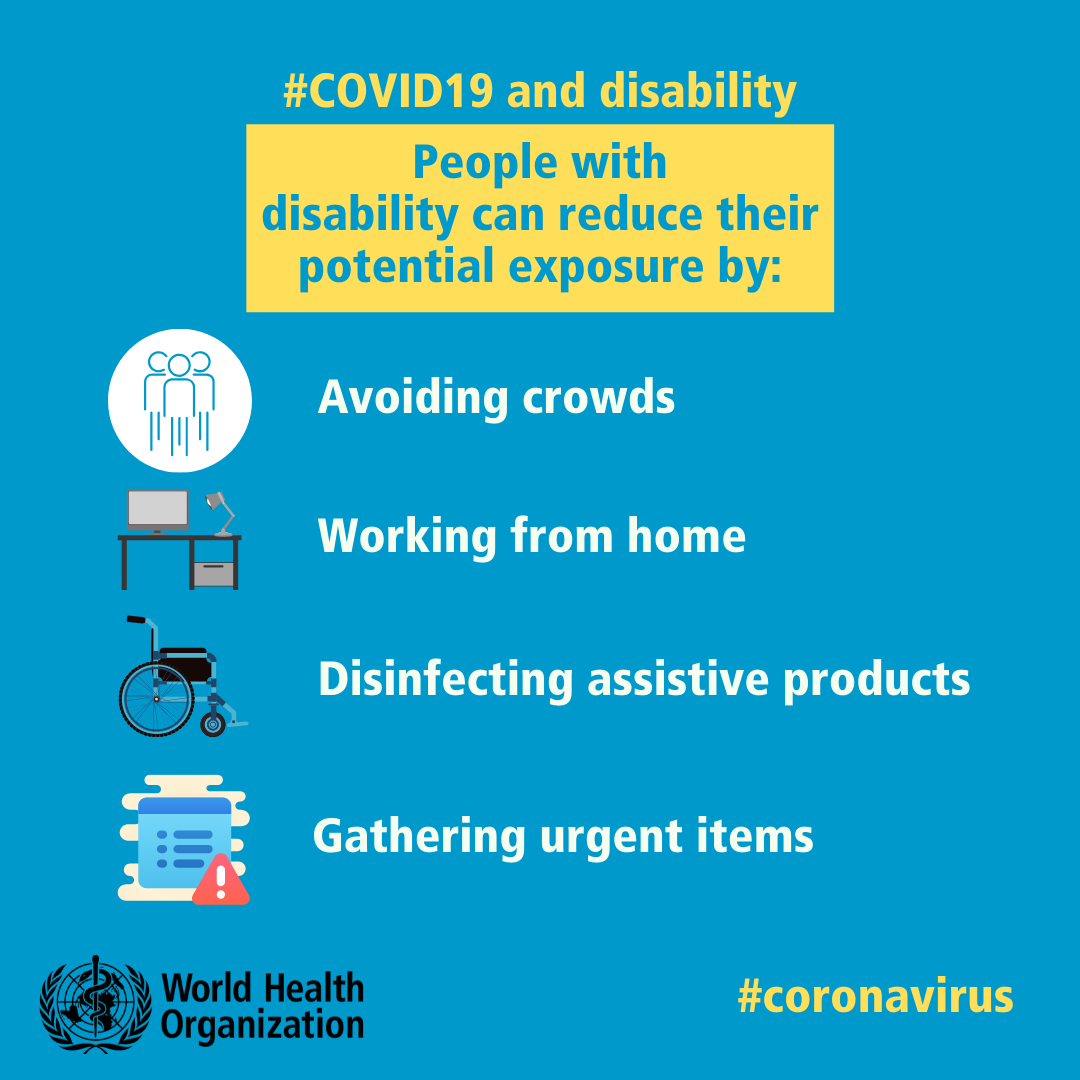 #COVID19 and disability

People with disability can reduce their potential exposure by:

Avoiding crowds

Working from home

Disinfecting assistive products

Gathering urgent items

World Health Organization

#coronavirus