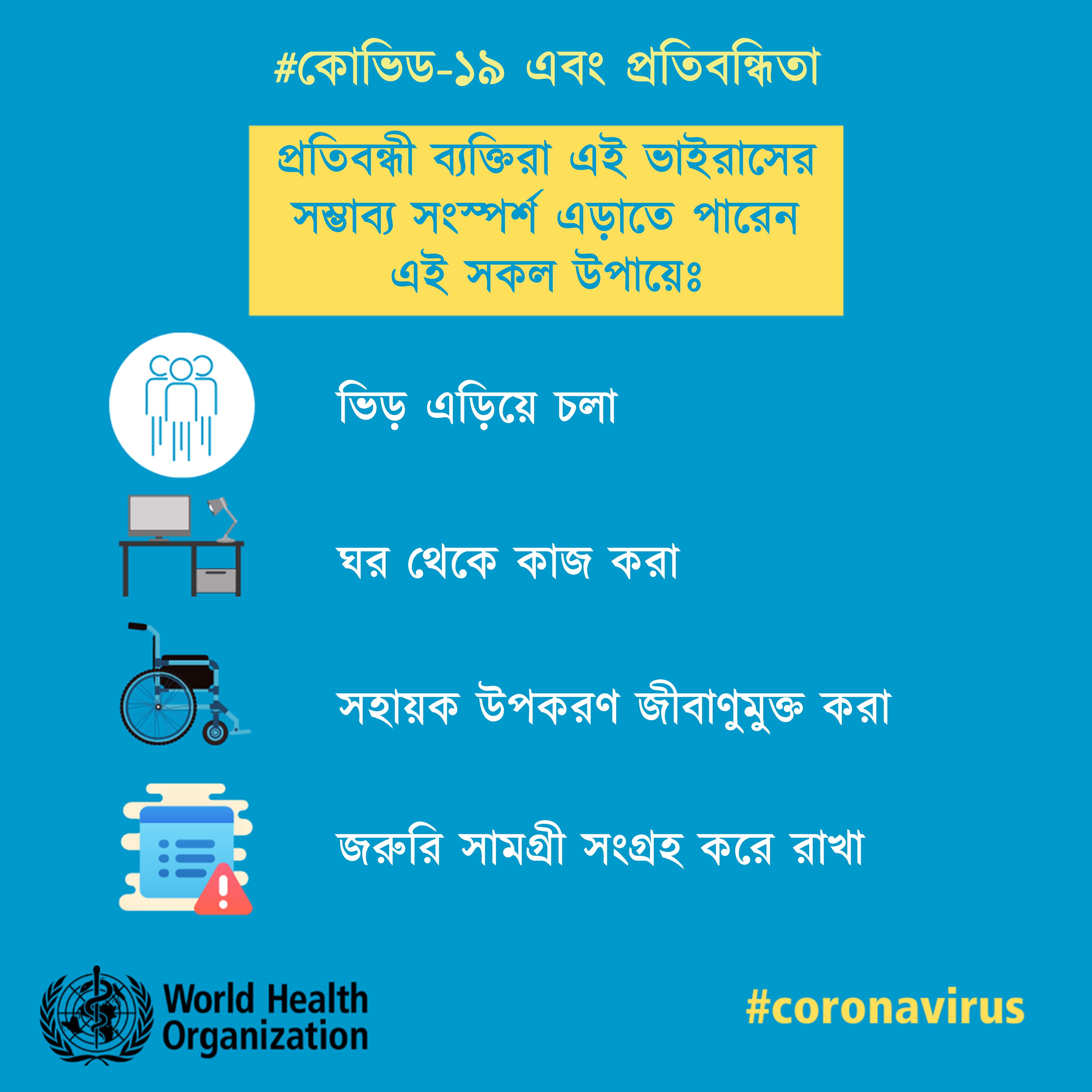 #কোভিড-১৯ এবং প্রতিবন্ধিতা

প্রতিবন্ধী ব্যক্তিরা এই ভাইরাসের সম্ভাব্য সংস্পর্শ এড়াতে পারেন এই সকল উপায়েঃ

ভিড় এড়িয়ে চলা

ঘর থেকে কাজ করা

সহায়ক উপকরণ জীবাণুমুক্ত করা

জরুরি সামগ্রী সংগ্রহ করে রাখা

World Health Organization

#coronavirus