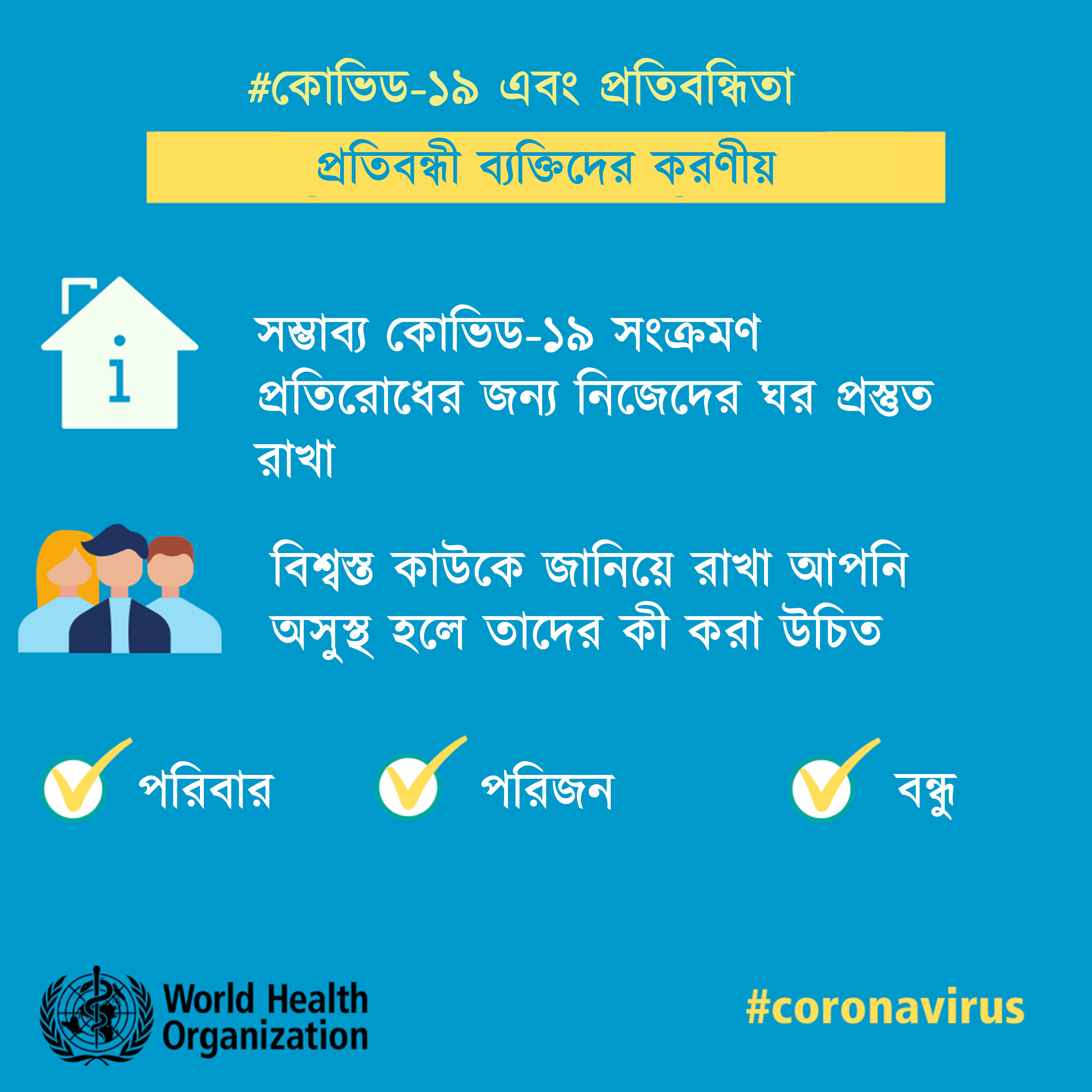 #কোভিড-১৯ এবং প্রতিবন্ধিতা

প্রতিবন্ধী ব্যক্তিদের করণীয়

সম্ভাব্য কোভিড-১৯ সংক্রমণ প্রতিরোধের জন্য নিজেদের ঘর প্রস্তুত রাখা

বিশ্বস্ত কাউকে জানিয়ে রাখা আপনি অসুস্থ হলে তাদের কী করা উচিত

পরিবার

পরিজন

বন্ধু

World Health Organization

#coronavirus