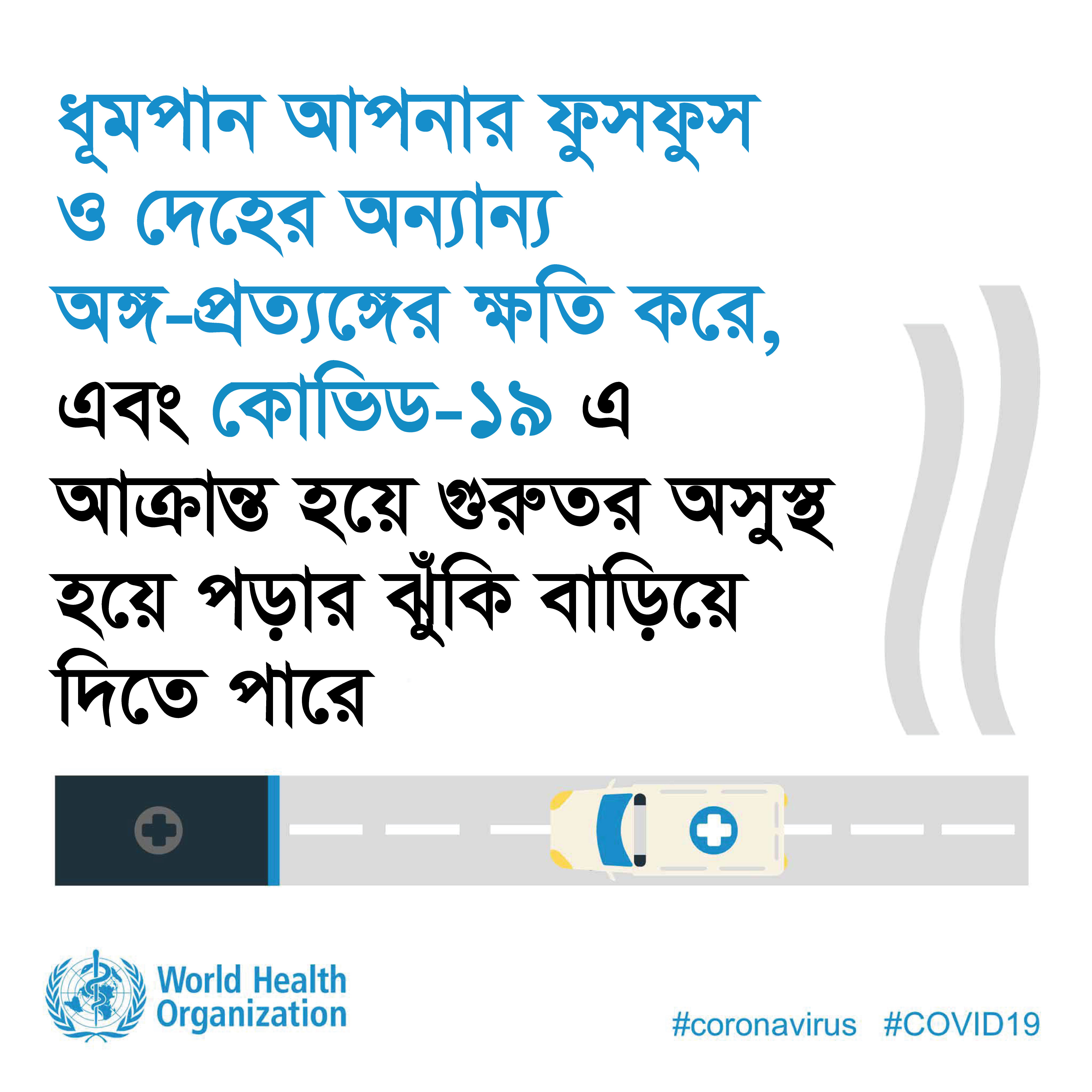 ধূমপান আপনার ফুসফুস ও দেহের অন্যান্য অঙ্গ-প্রত্যঙ্গের ক্ষতি করে, এবং কোভিড-১৯ এ আক্রান্ত হয়ে গুরুতর অসুস্থ হয়ে পড়ার ঝুঁকি বাড়িয়ে দিতে পারে

World Health Organization

#coronavirus #COVID19