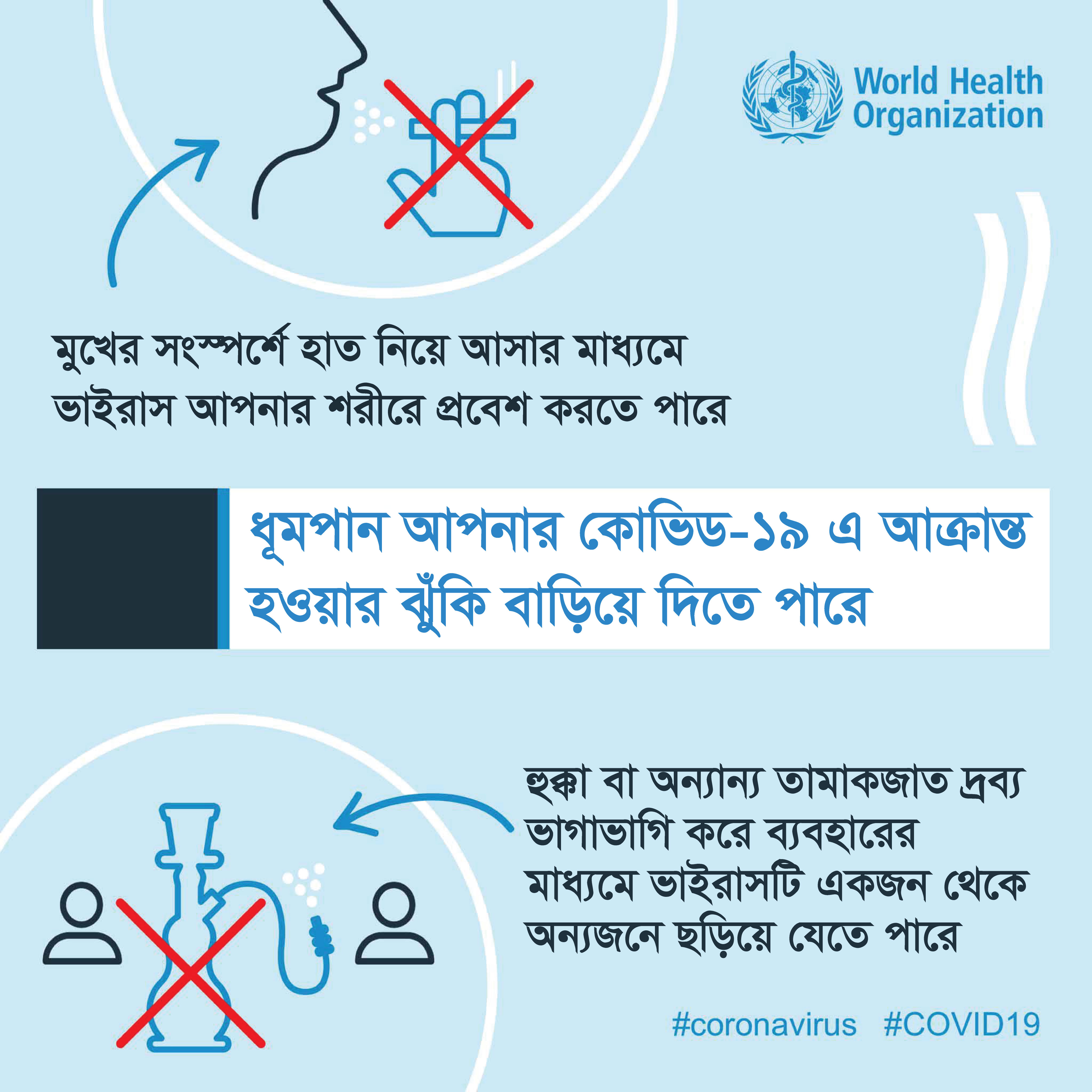 World Health Organization

মুখের সংস্পর্শে হাত নিয়ে আসার মাধ্যমে ভাইরাস আপনার শরীরে প্রবেশ করতে পারে

ধূমপান আপনার কোভিড-১৯ এ আক্রান্ত হওয়ার ঝুঁকি বাড়িয়ে দিতে পারে

হুক্কা বা অন্যান্য তামাকজাত দ্রব্য ভাগাভাগি করে ব্যবহারের মাধ্যমে ভাইরাসটি একজন থেকে অন্যজনে ছড়িয়ে যেতে পারে

#coronavirus #COVID19