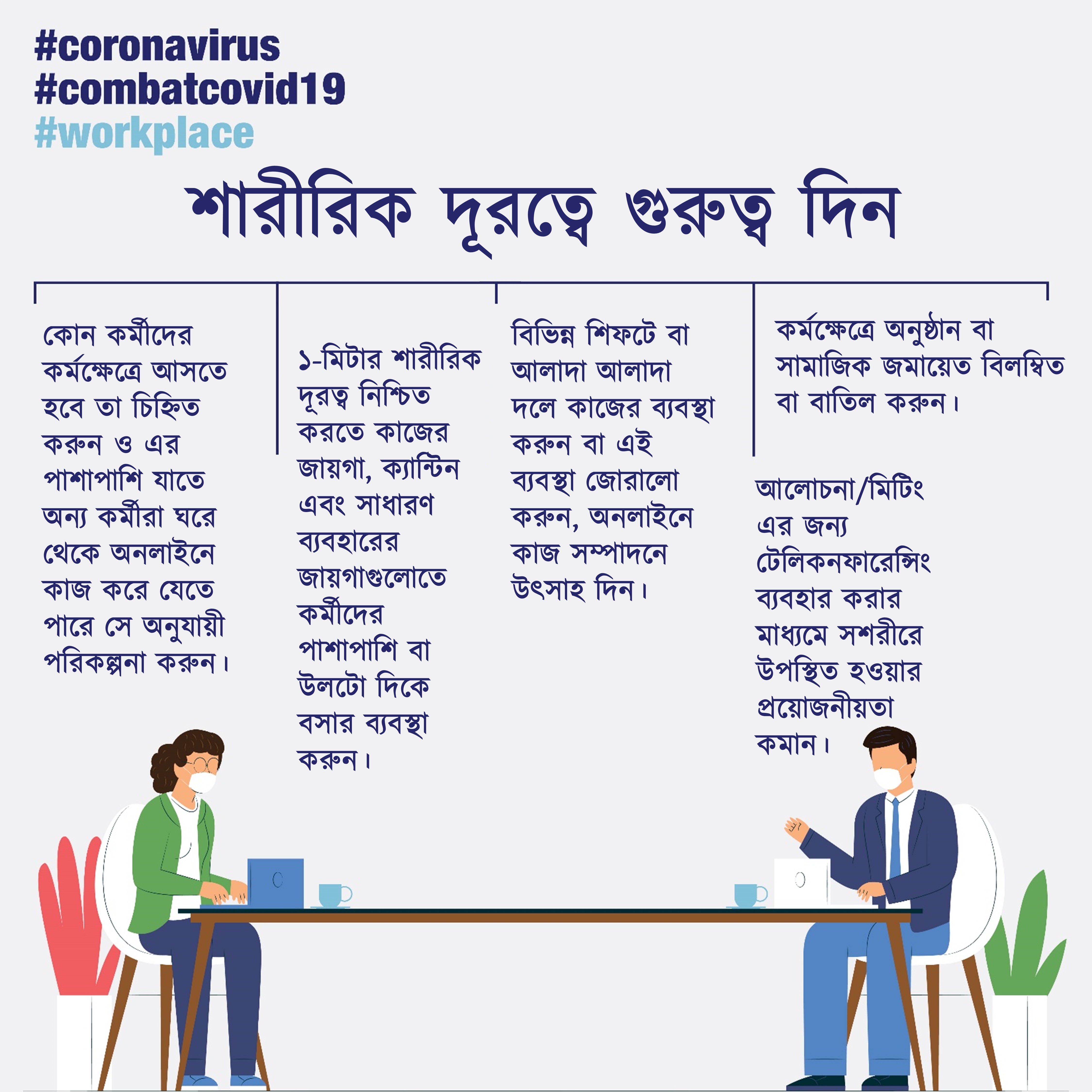 #coronavirus
#combatcovid19
#workplace

শারীরিক দূরত্বে গুরুত্ব দিন

কোন কর্মীদের কর্মক্ষেত্রে আসতে হবে তা চিহ্নিত করুন ও এর পাশাপাশি যাতে অন্য কর্মীরা ঘরে থেকে অনলাইনে কাজ করে যেতে পারে সে অনুযায়ী পরিকল্পনা করুন।

১-মিটার শারীরিক দূরত্ব নিশ্চিত করতে কাজের জায়গা, ক্যান্টিন এবং সাধারণ ব্যবহারের জায়গাগুলোতে কর্মীদের পাশাপাশি বা উলটো দিকে বসার ব্যবস্থা করুন।

বিভিন্ন শিফটে বা আলাদা আলাদা দলে কাজের ব্যবস্থা করুন বা এই ব্যবস্থা জোরালো করুন, অনলাইনে কাজ সম্পাদনে উৎসাহ দিন।

কর্মক্ষেত্রে অনুষ্ঠান বা সামাজিক জমায়েত বিলম্বিত বা বাতিল করুন।

আলোচনা/মিটিং এর জন্য টেলিকনফারেন্সিং ব্যবহার করার মাধ্যমে সশরীরে উপস্থিত হওয়ার প্রয়োজনীয়তা কমান।