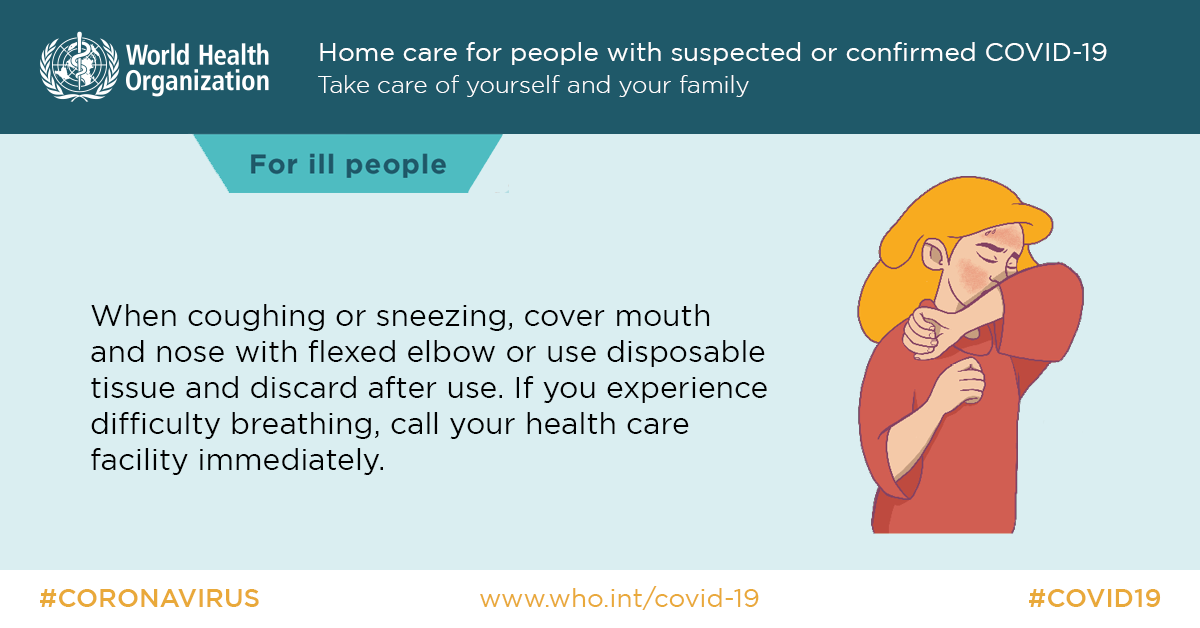 World Health Organization

Home care for people with suspected or confirmed COVID-19
Take care of yourself and your family

For ill people

When coughing or sneezing, cover mouth and nose with flexed elbow or use disposable tissue and discard after use. If you experience difficulty breathing, call your health care facility immediately.

#CORONAVIRUS

www.who.int/covid-19

#COVID19