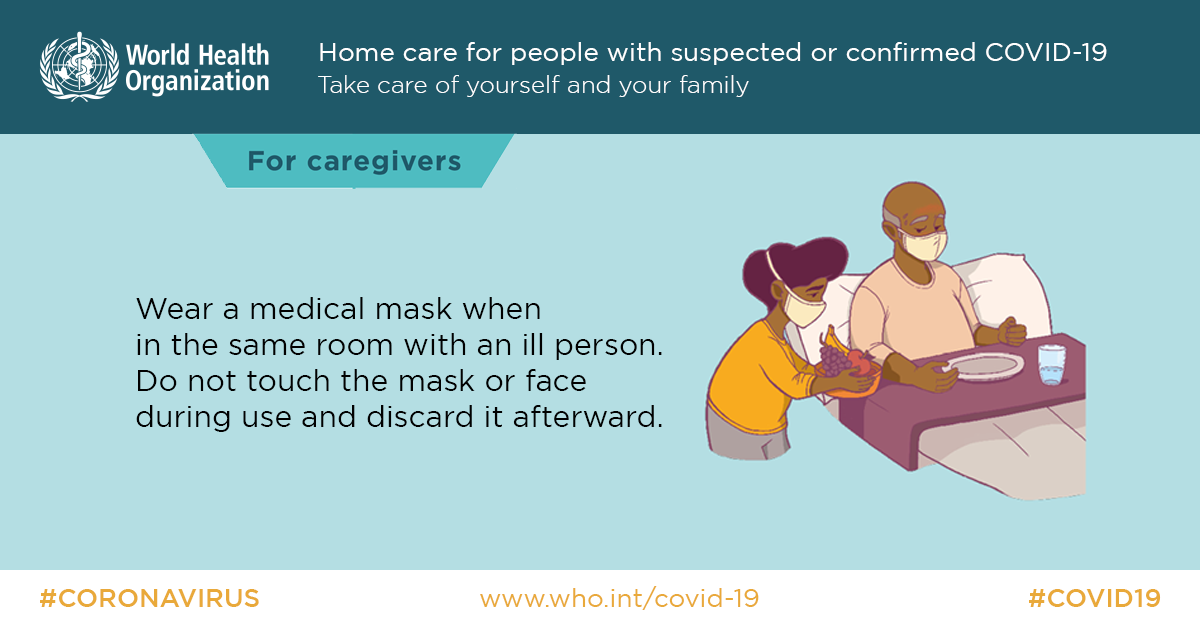 World Health Organization

Home care for people with suspected or confirmed COVID-19
Take care of yourself and your family

For caregivers

Wear a medical mask when in the same room with an ill person. Do not touch the mask or face during use and discard it afterward.

#CORONAVIRUS www.who.int/covid-19 #COVID19