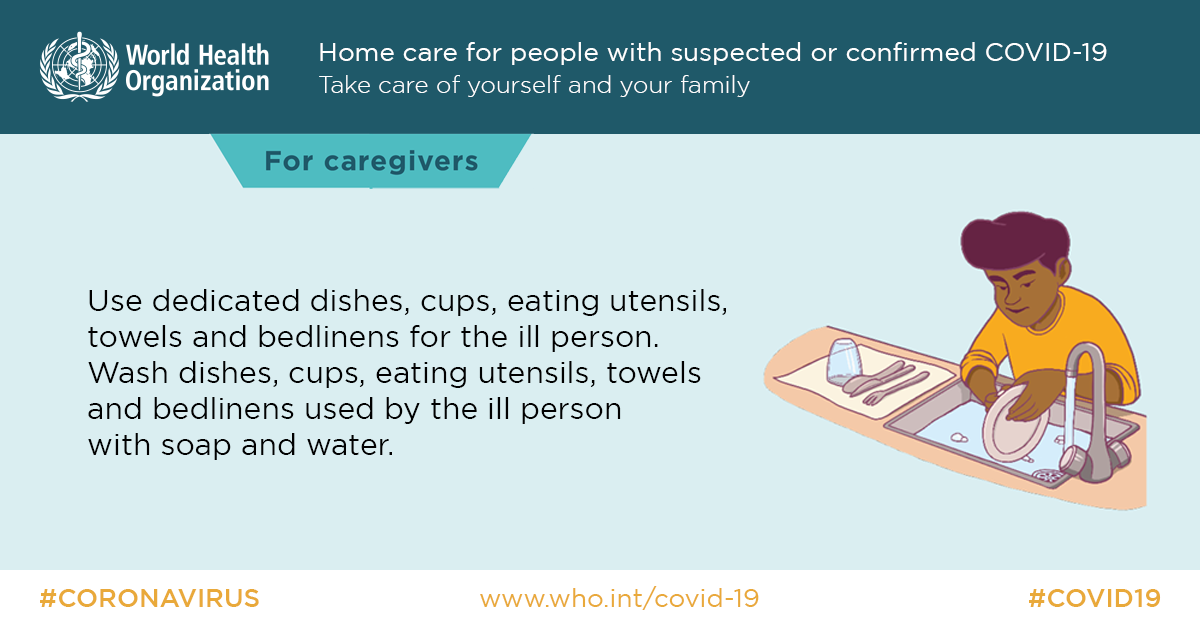 World Health Organization

Home care for people with suspected or confirmed COVID-19
Take care of yourself and your family

For caregivers

Use dedicated dishes, cups, eating utensils, towels and bedlinens for the ill person. Wash dishes, cups, eating utensils, towels and bedlinens used by the ill person with soap and water.

#CORONAVIRUS www.who.int/covid-19 #COVID19