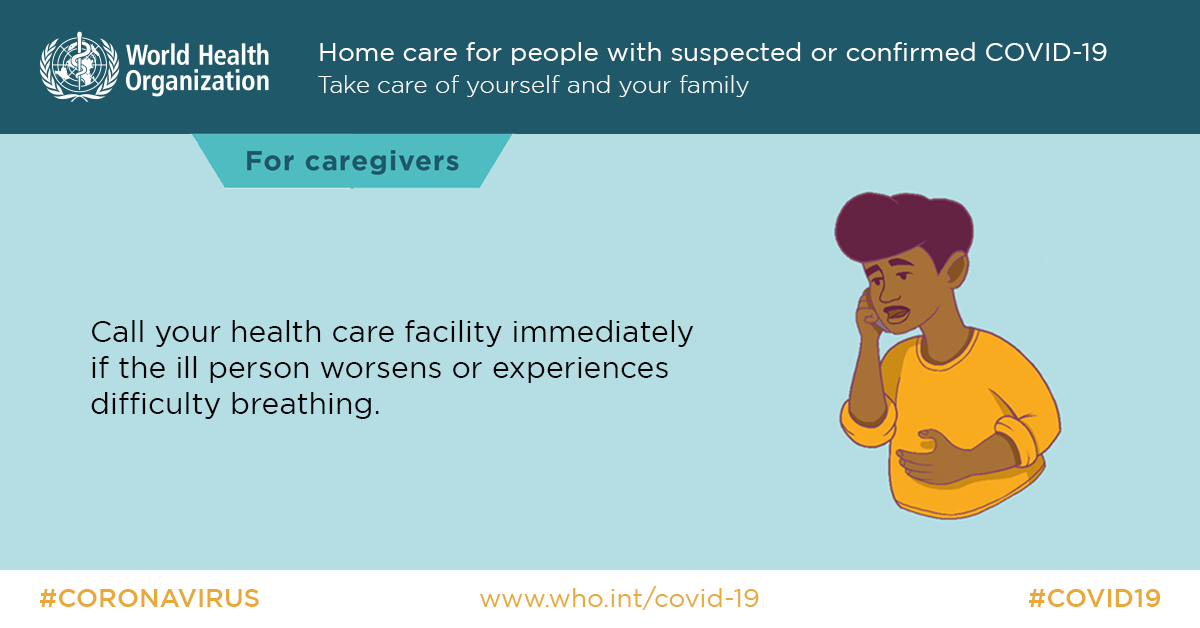 World Health Organization

Home care for people with suspected or confirmed COVID-19
Take care of yourself and your family

For caregivers

Call your health care facility immediately if the ill person worsens or experiences difficulty breathing.

#CORONAVIRUS www.who.int/covid-19 #COVID19