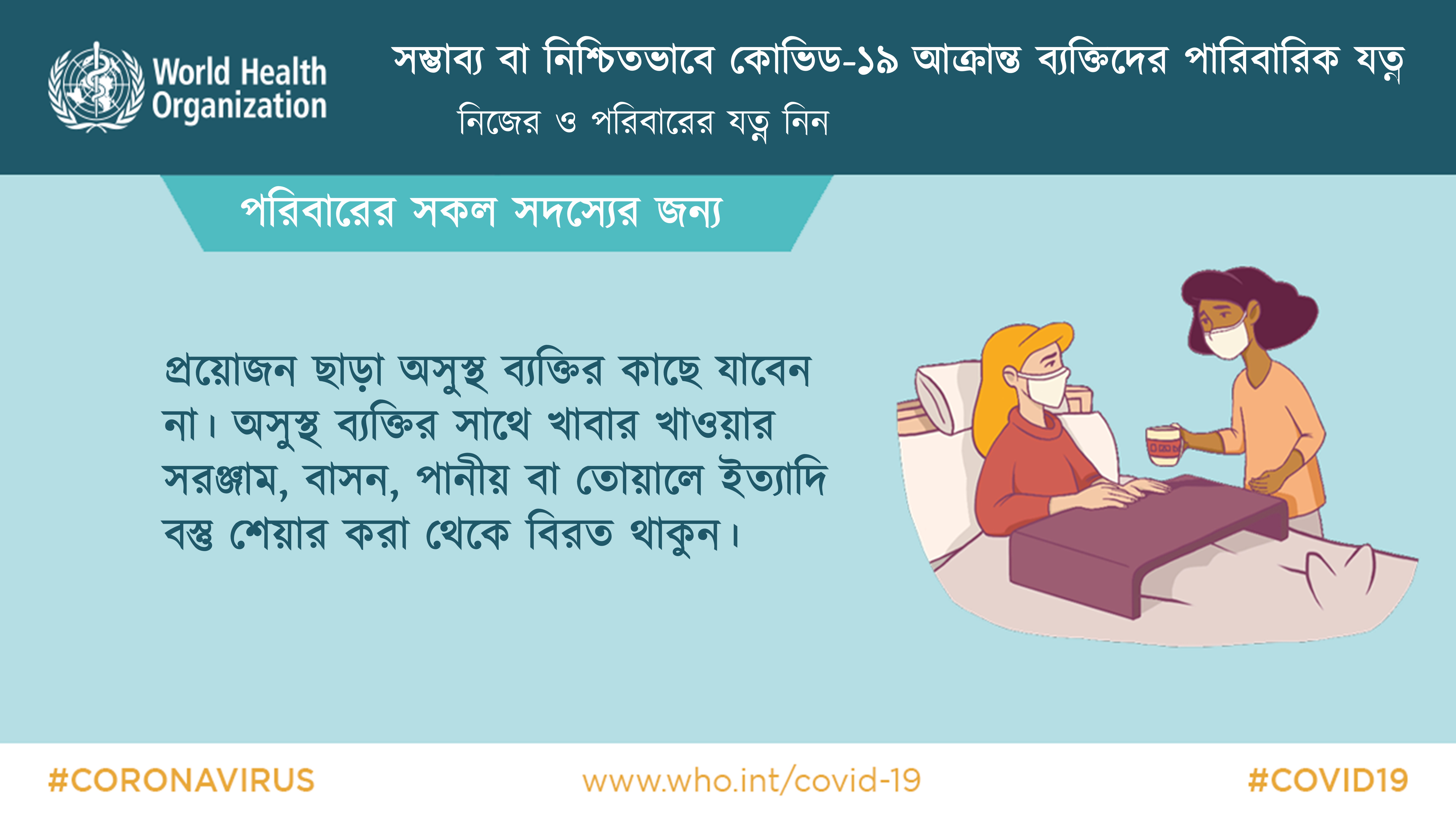 World Health Organization

সম্ভাব্য বা নিশ্চিতভাবে কোভিড-১৯ আক্রান্ত ব্যক্তিদের পারিবারিক যত্ন

নিজের ও পরিবারের যত্ন নিন

পরিবারের সকল সদস্যের জন্য

প্রয়োজন ছাড়া অসুস্থ ব্যক্তির কাছে যাবেন না। অসুস্থ ব্যক্তির সাথে খাবার খাওয়ার সরঞ্জাম, বাসন, পানীয় বা তোয়ালে ইত্যাদি বস্তু শেয়ার করা থেকে বিরত থাকুন।

#CORONAVIRUS www.who.int/covid-19 #COVID19