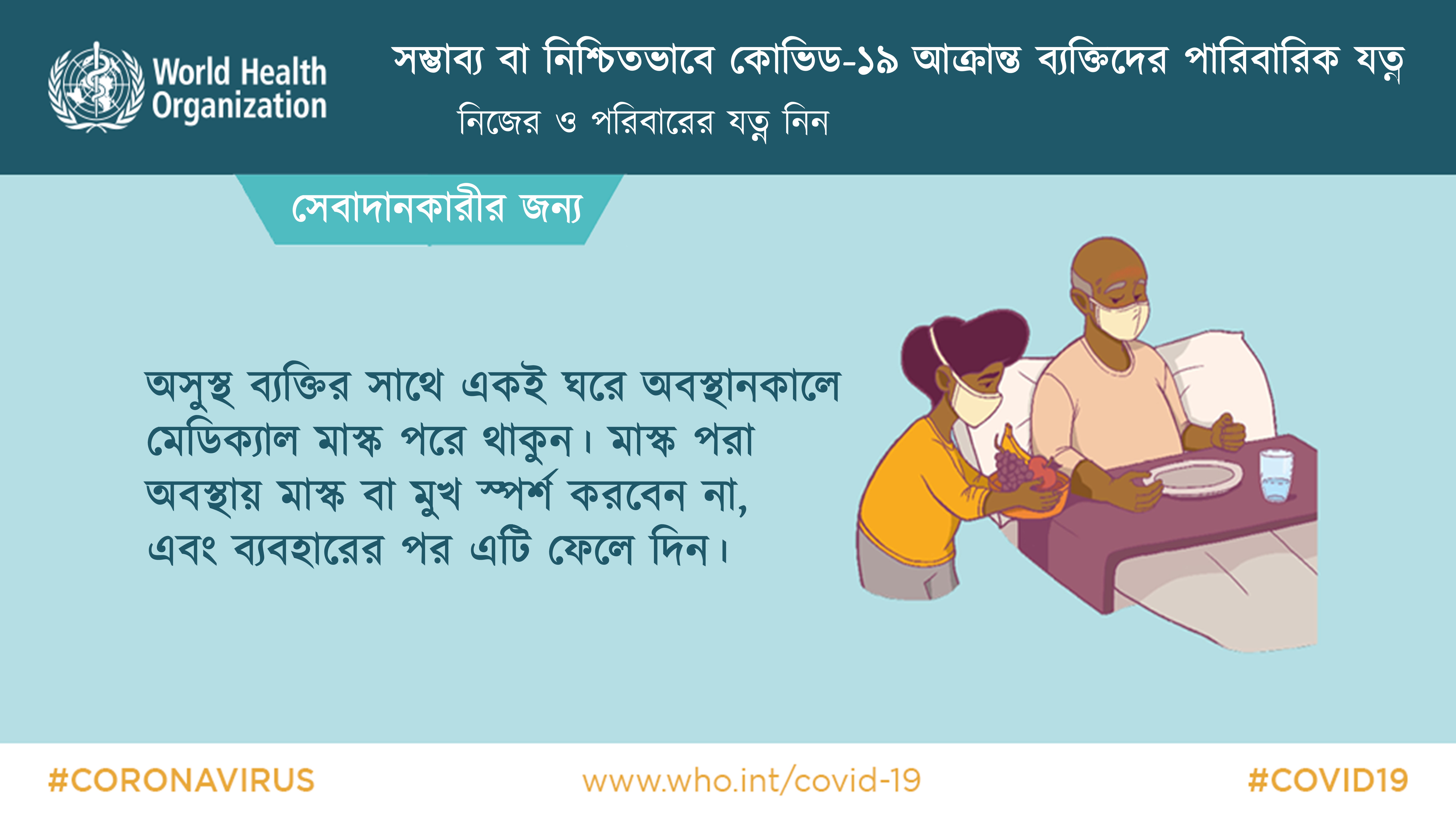 World Health Organization

সম্ভাব্য বা নিশ্চিতভাবে কোভিড-১৯ আক্রান্ত ব্যক্তিদের পারিবারিক যত্ন

নিজের ও পরিবারের যত্ন নিন

সেবাদানকারীর জন্য

অসুস্থ ব্যক্তির সাথে একই ঘরে অবস্থানকালে মেডিক্যাল মাস্ক পরে থাকুন। মাস্ক পরা অবস্থায় মাস্ক বা মুখ স্পর্শ করবেন না, এবং ব্যবহারের পর এটি ফেলে দিন।

#CORONAVIRUS www.who.int/covid-19 #COVID19