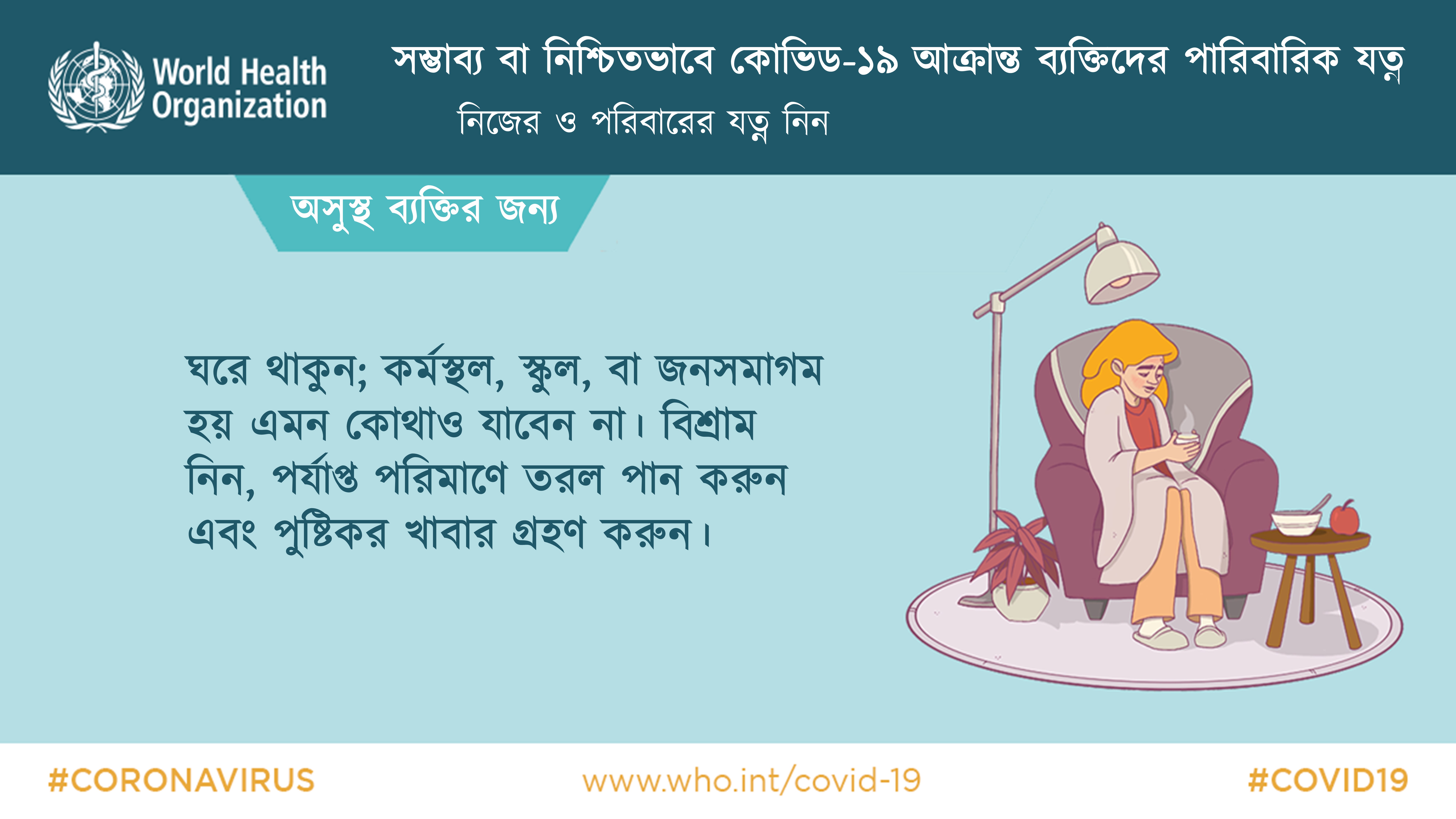 World Health Organization

সম্ভাব্য বা নিশ্চিতভাবে কোভিড-১৯ আক্রান্ত ব্যক্তিদের পারিবারিক যত্ন

নিজের ও পরিবারের যত্ন নিন

অসুস্থ ব্যক্তির জন্য

ঘরে থাকুন; কর্মস্থল, স্কুল, বা জনসমাগম হয় এমন কোথাও যাবেন না। বিশ্রাম নিন, পর্যাপ্ত পরিমাণে তরল পান করুন এবং পুষ্টিকর খাবার গ্রহণ করুন।

#CORONAVIRUS www.who.int/covid-19 #COVID19