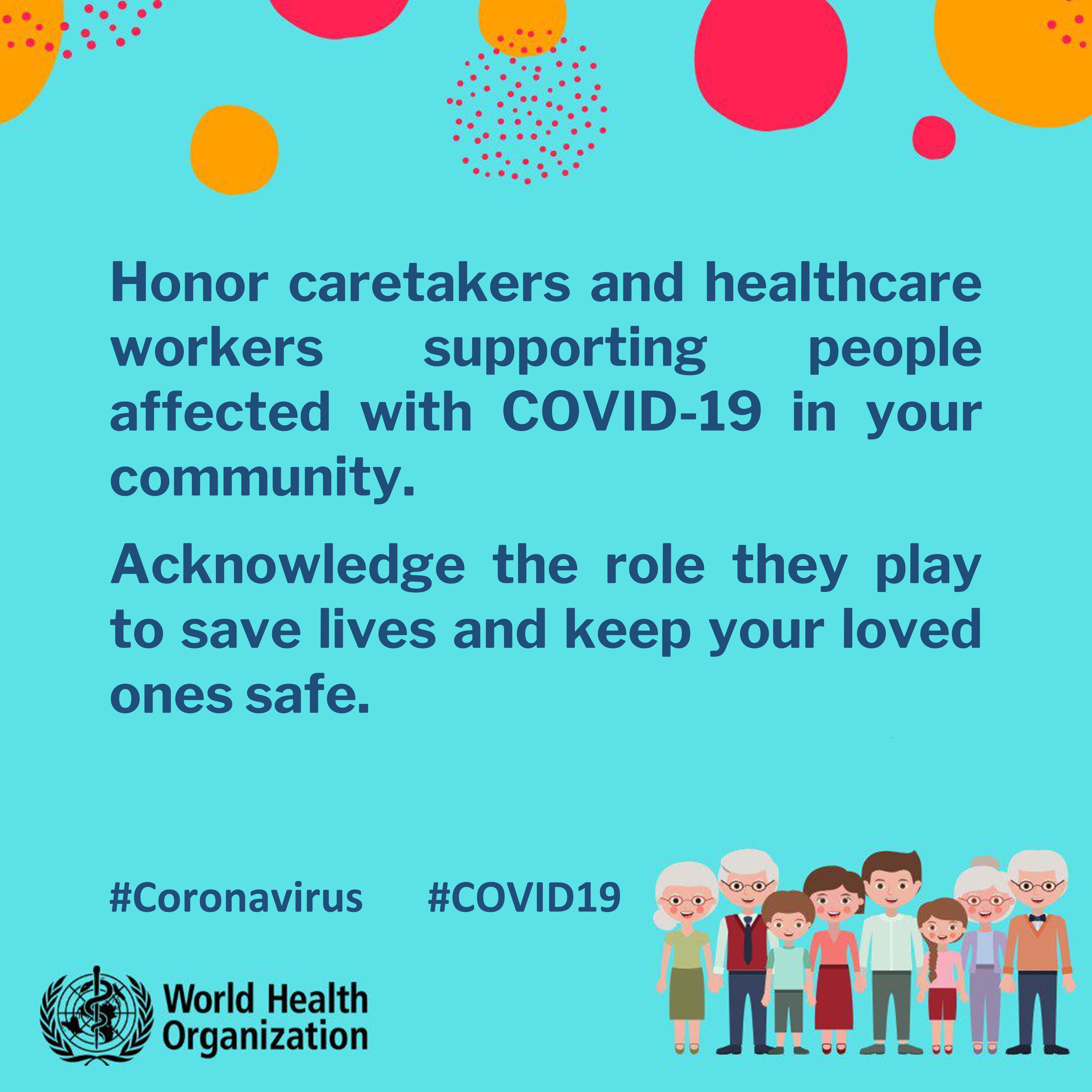 Honor caretakers and healthcare workers supporting people affected with COVID-19 in your community.

Acknowledge the role they play to save lives and keep your loved ones safe.

#Coronavirus #COVID19

World Health Organization