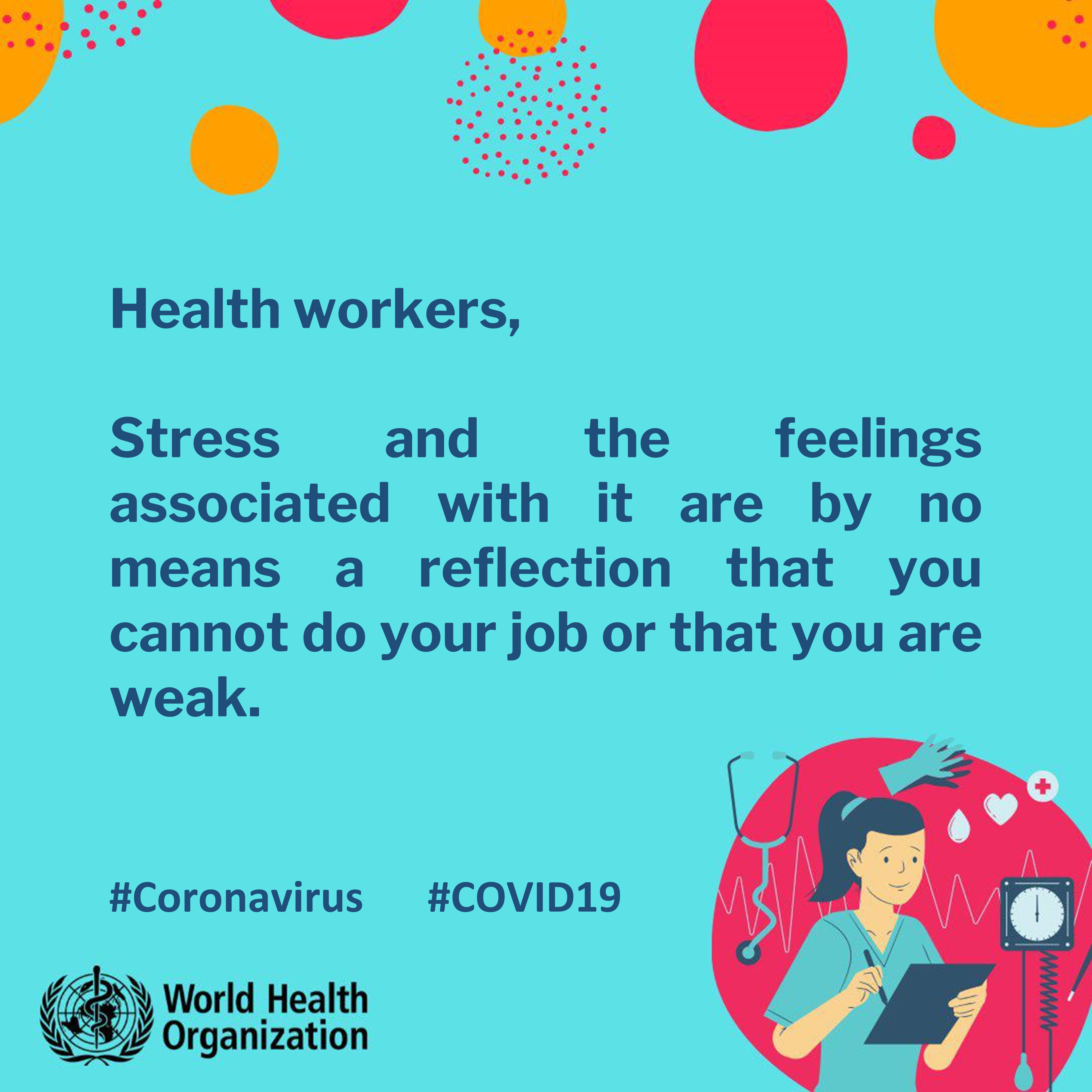 Health workers,

Stress and the feelings associated with it are by no means a reflection that you cannot do your job or that you are weak.

#Coronavirus #COVID19

World Health Organization