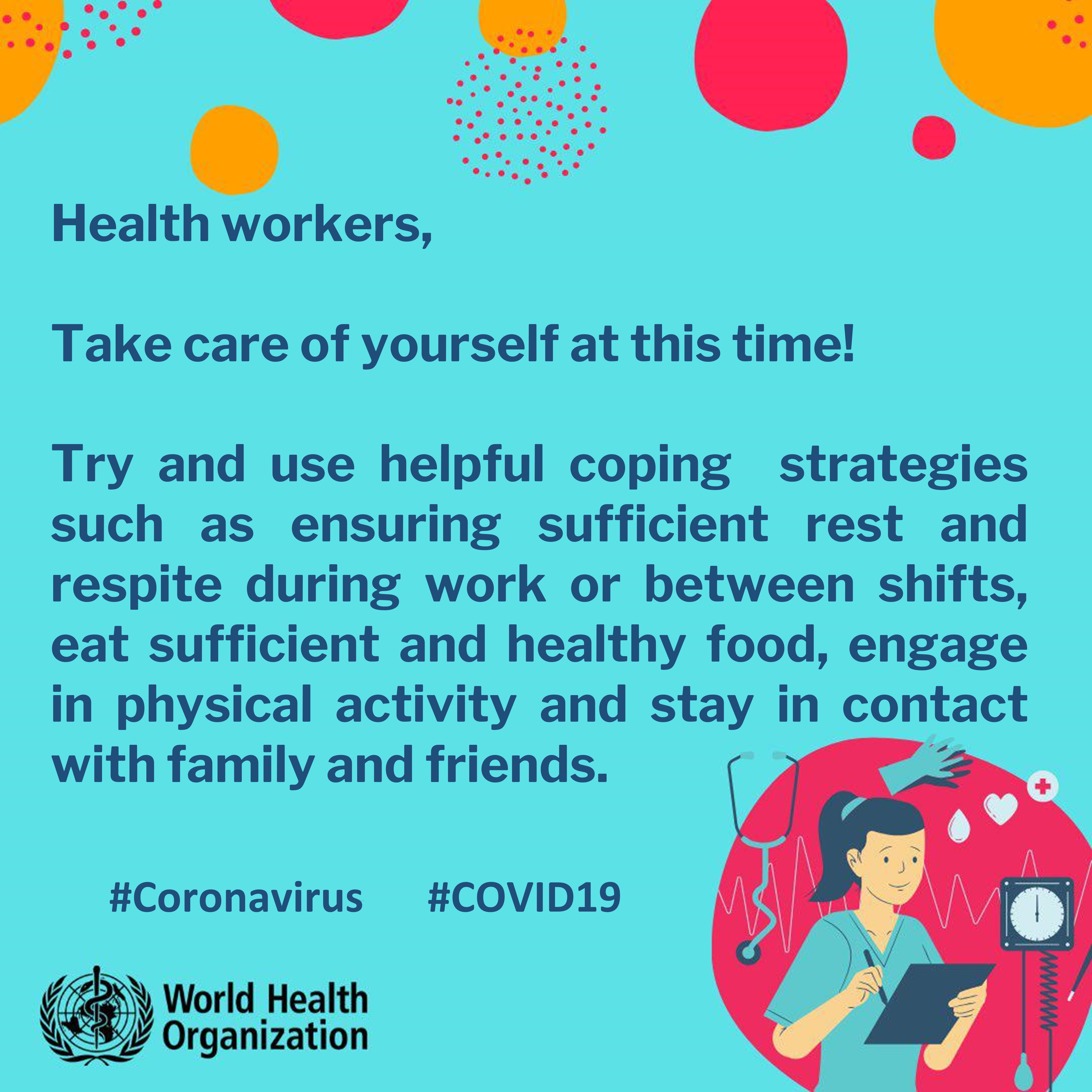 Health workers,

Take care of yourself at this time!

Try and use helpful coping strategies such as ensuring sufficient rest and respite during work or between shifts, eat sufficient and healthy food, engage in physical activity and stay in contact with family and friends.

#Coronavirus #COVID19

World Health Organization