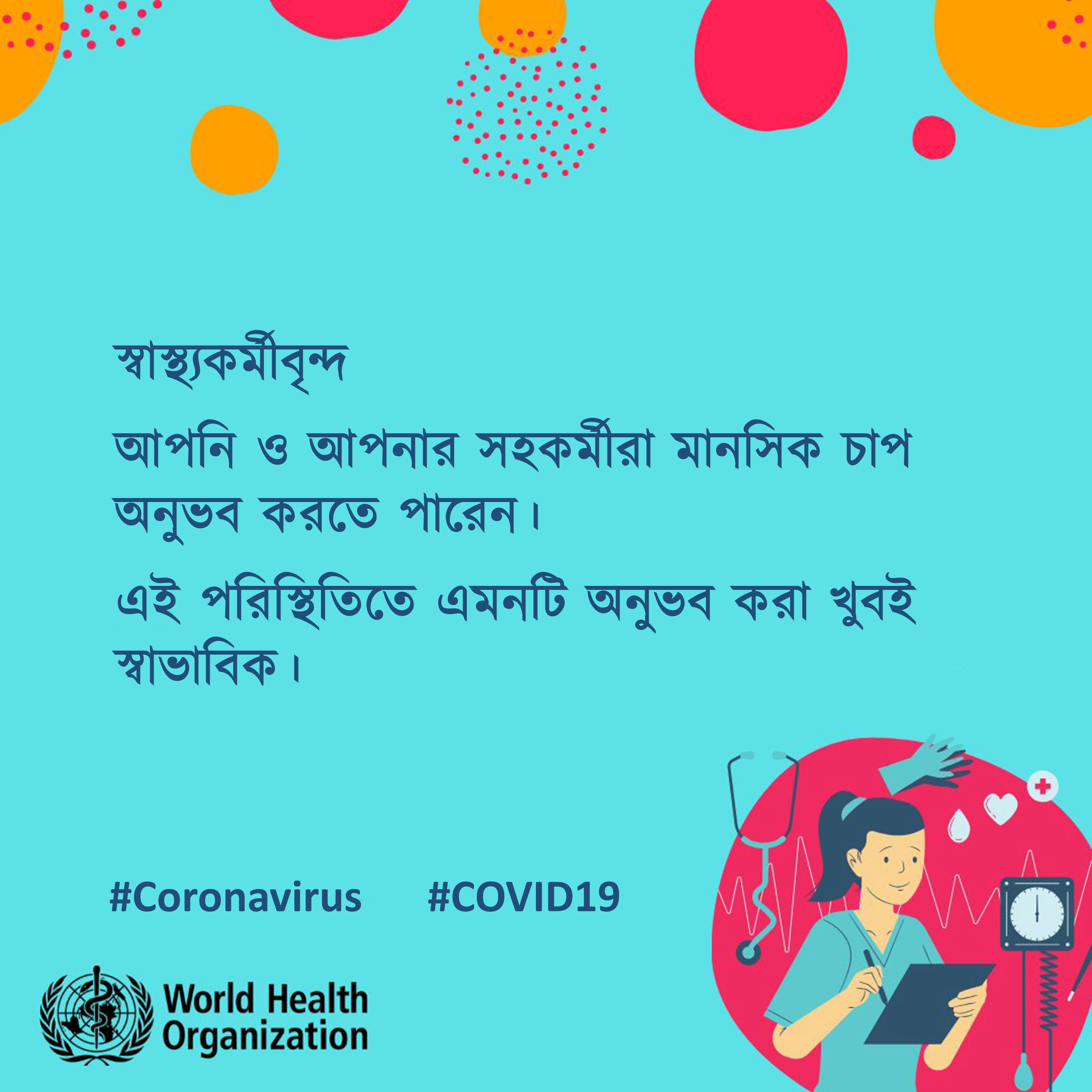 স্বাস্থ্যকর্মীবৃন্দ

আপনি ও আপনার সহকর্মীরা মানসিক চাপ অনুভব করতে পারেন।

এই পরিস্থিতিতে এমনটি অনুভব করা খুবই স্বাভাবিক।

#Coronavirus #COVID19

World Health Organization