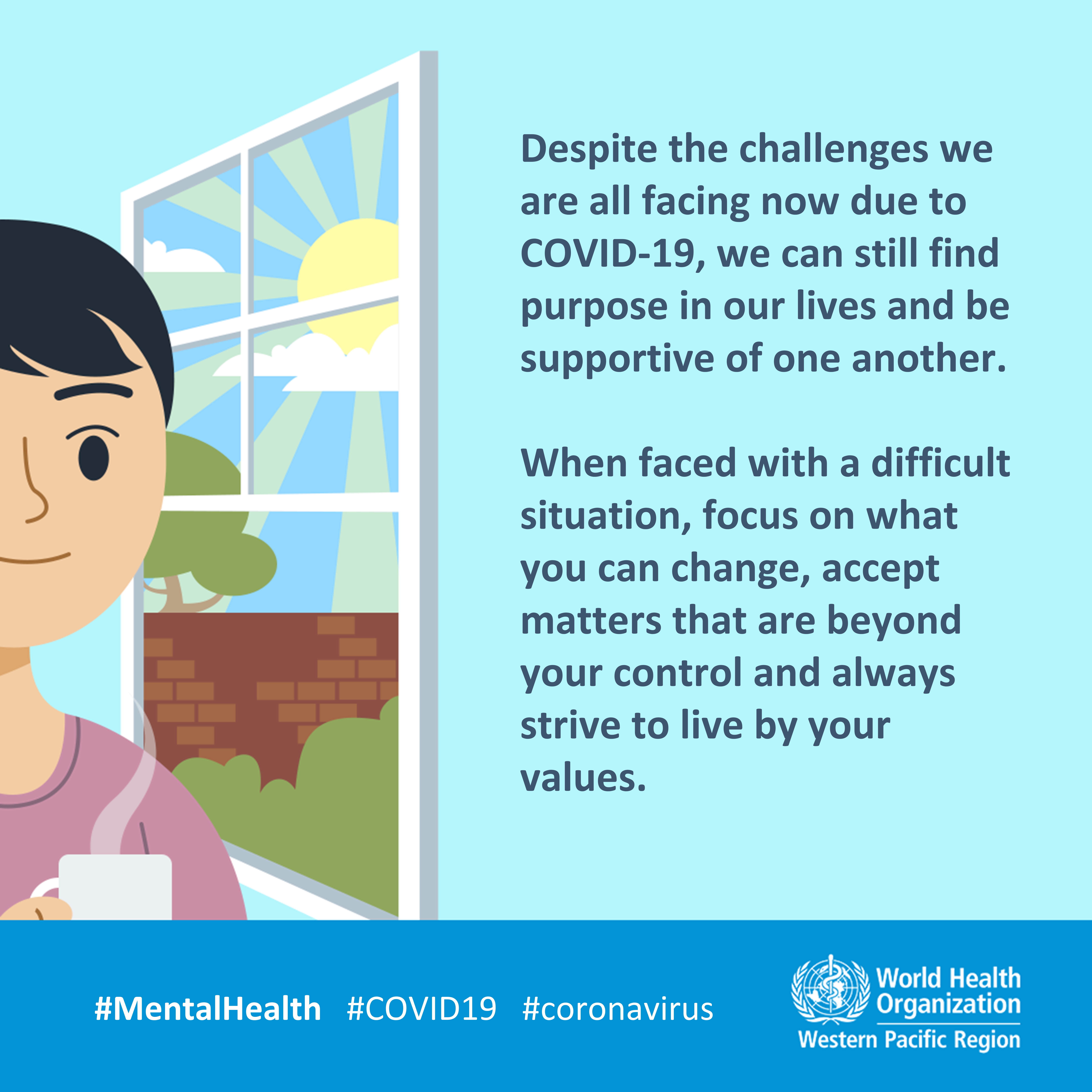 Despite the challenges we are all facing now due to COVID-19, we can still find purpose in our lives and be supportive of one another.

When faced with a difficult situation, focus on what you can change, accept matters that are beyond your control and always strive to live by your values.

#MentalHealth #COVID19 #coronavirus

World Health Organization
Western Pacific Region