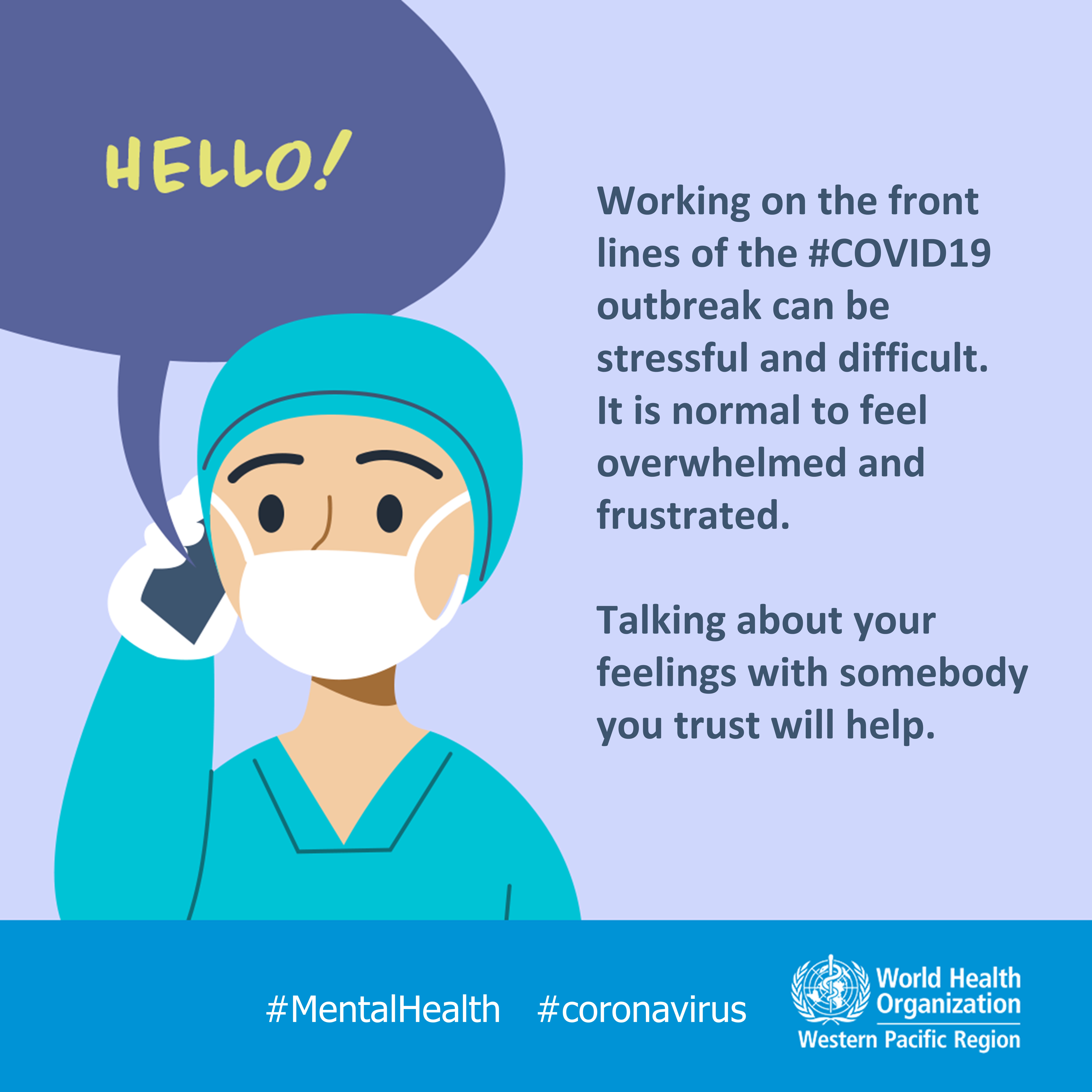 HELLO!

Working on the front lines of the #COVID19 outbreak can be stressful and difficult. It is normal to feel overwhelmed and frustrated.

Talking about your feelings with somebody you trust will help.

#MentalHealth #coronavirus

World Health Organization
Western Pacific Region