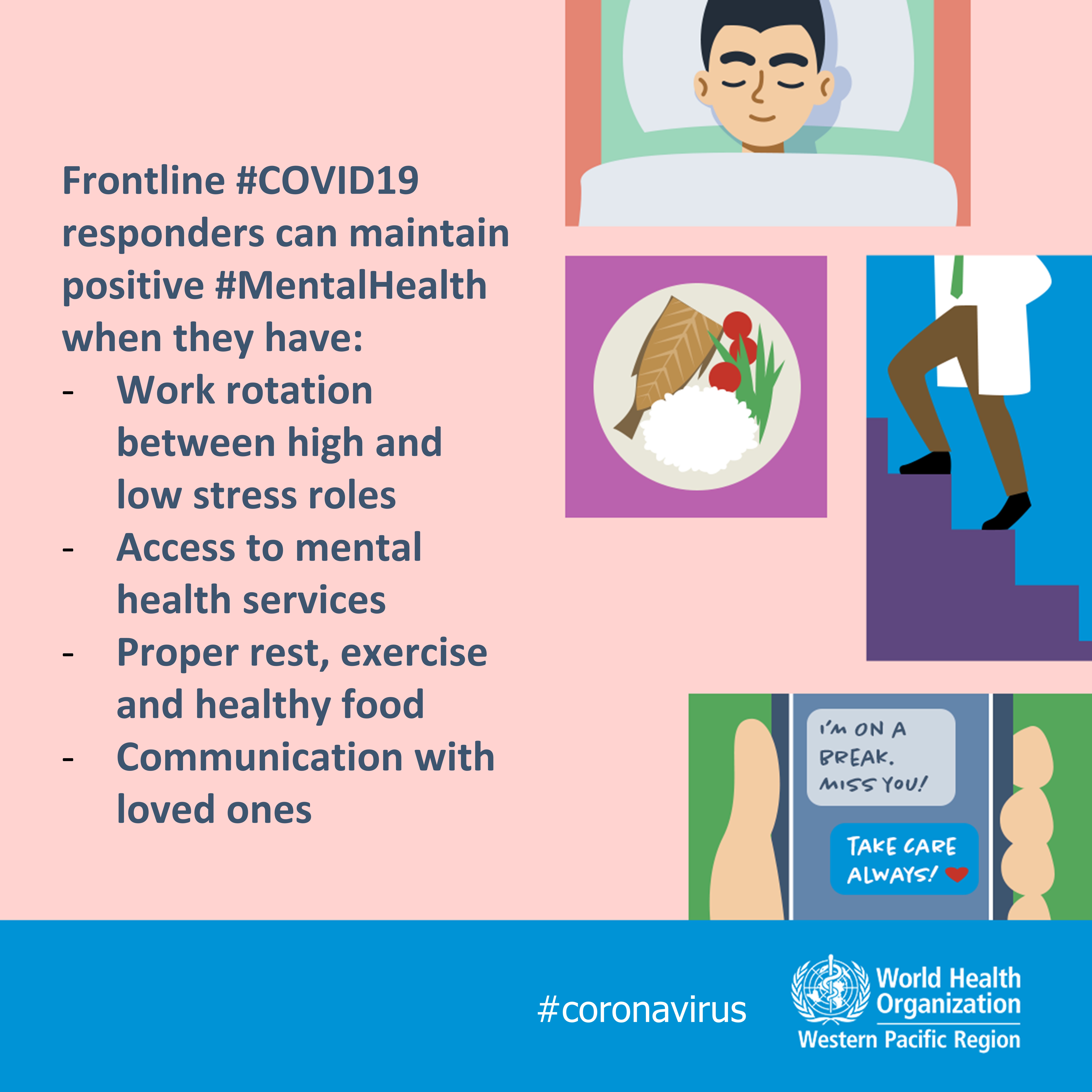 Frontline #COVID19 responders can maintain positive #MentalHealth when they have:
- Work rotation between high and low stress roles
- Access to mental health services
- Proper rest, exercise and healthy food
- Communication with loved ones

I'M ON A BREAK. MISS YOU!

TAKE CARE ALWAYS!

#coronavirus

World Health Organization
Western Pacific Region