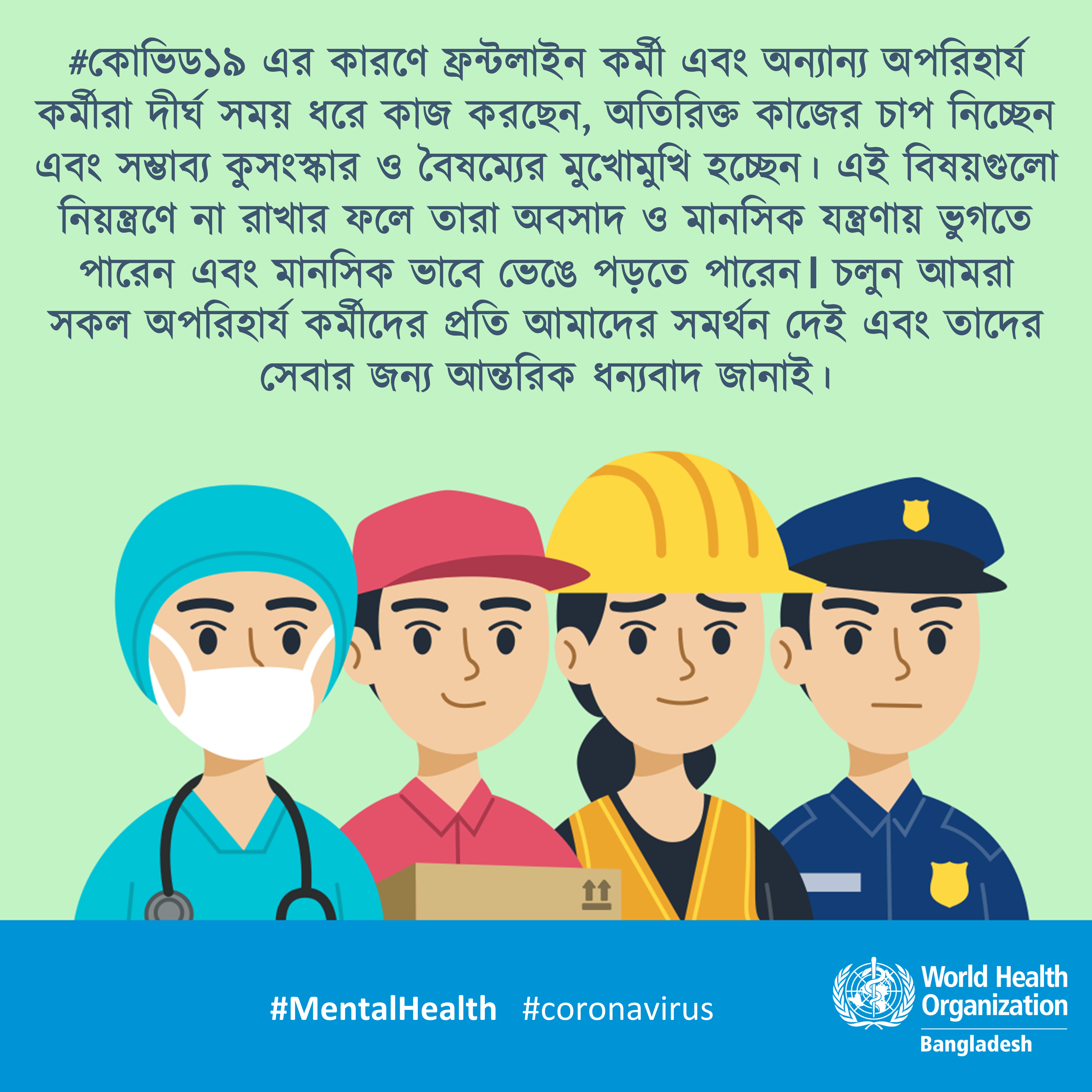 #কোভিড১৯ এর কারণে ফ্রন্টলাইন কর্মী এবং অন্যান্য অপরিহার্য কর্মীরা দীর্ঘ সময় ধরে কাজ করছেন, অতিরিক্ত কাজের চাপ নিচ্ছেন এবং সম্ভাব্য কুসংস্কার ও বৈষম্যের মুখোমুখি হচ্ছেন। এই বিষয়গুলো নিয়ন্ত্রণে না রাখার ফলে তারা অবসাদ ও মানসিক যন্ত্রণায় ভুগতে পারেন এবং মানসিক ভাবে ভেঙে পড়তে পারেন। চলুন আমরা সকল অপরিহার্য কর্মীদের প্রতি আমাদের সমর্থন দেই এবং তাদের সেবার জন্য আন্তরিক ধন্যবাদ জানাই।

#MentalHealth #coronavirus

World Health Organization
Bangladesh