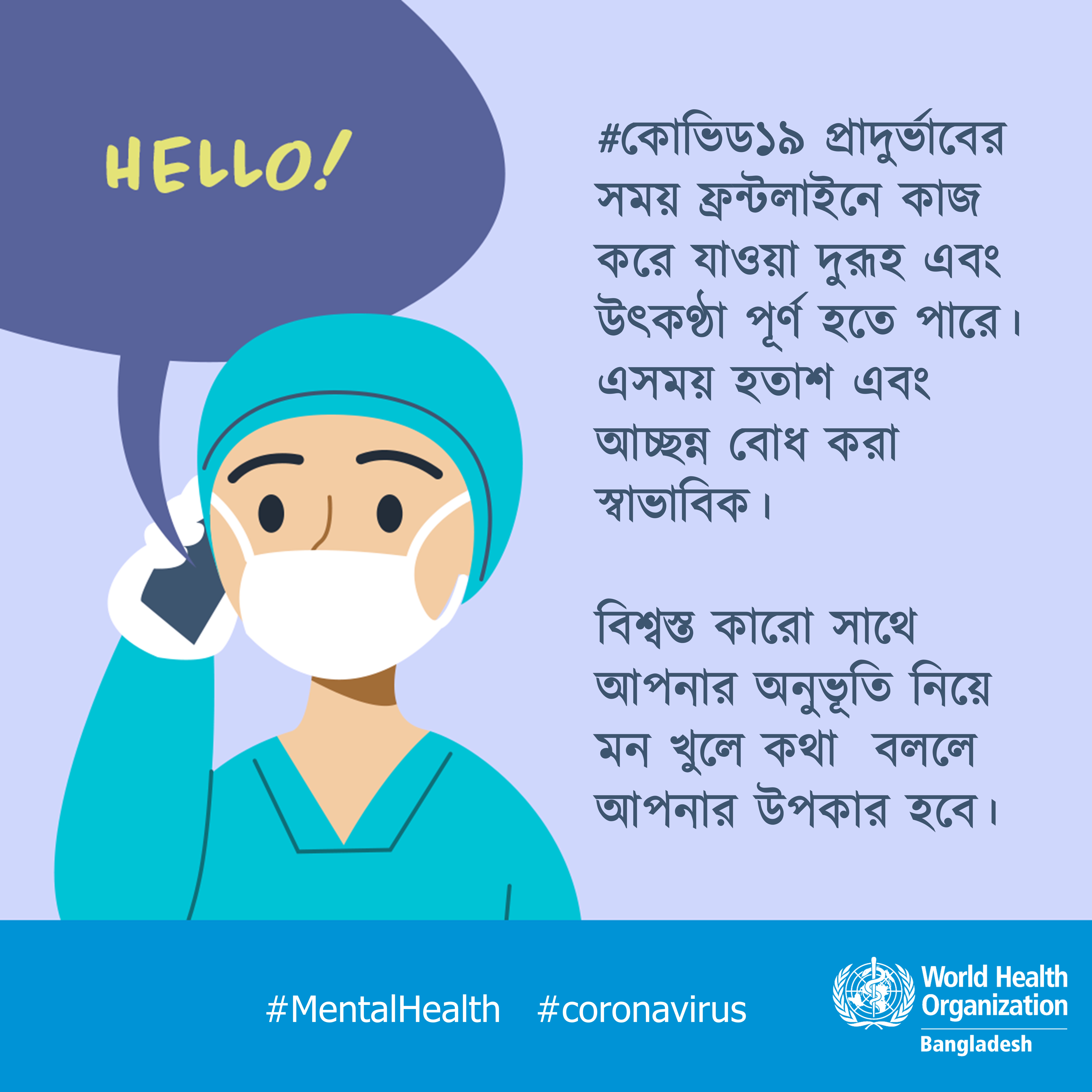 HELLO!

#কোভিড১৯ প্রাদুর্ভাবের সময় ফ্রন্টলাইনে কাজ করে যাওয়া দুরূহ এবং উৎকণ্ঠা পূর্ণ হতে পারে। এসময় হতাশ এবং আচ্ছন্ন বোধ করা স্বাভাবিক।

বিশ্বস্ত কারো সাথে আপনার অনুভূতি নিয়ে মন খুলে কথা বললে আপনার উপকার হবে।

#MentalHealth #coronavirus

World Health Organization
Bangladesh