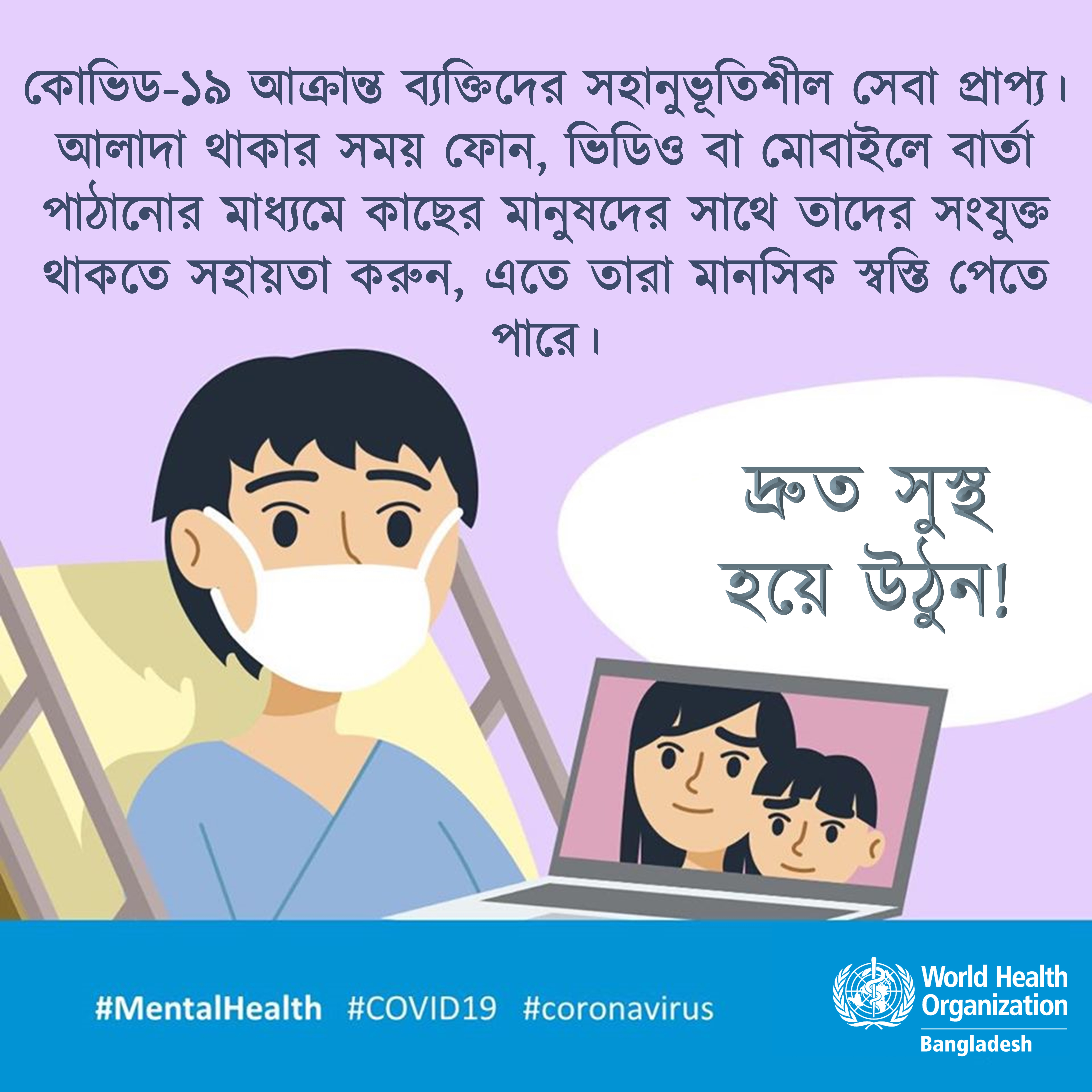 কোভিড-১৯ আক্রান্ত ব্যক্তিদের সহানুভূতিশীল সেবা প্রাপ্য। আলাদা থাকার সময় ফোন, ভিডিও বা মোবাইলে বার্তা পাঠানোর মাধ্যমে কাছের মানুষদের সাথে তাদের সংযুক্ত থাকতে সহায়তা করুন, এতে তারা মানসিক স্বস্তি পেতে পারে।

দ্রুত সুস্থ হয়ে উঠুন!

#MentalHealth #COVID19 #coronavirus

World Health Organization
Bangladesh