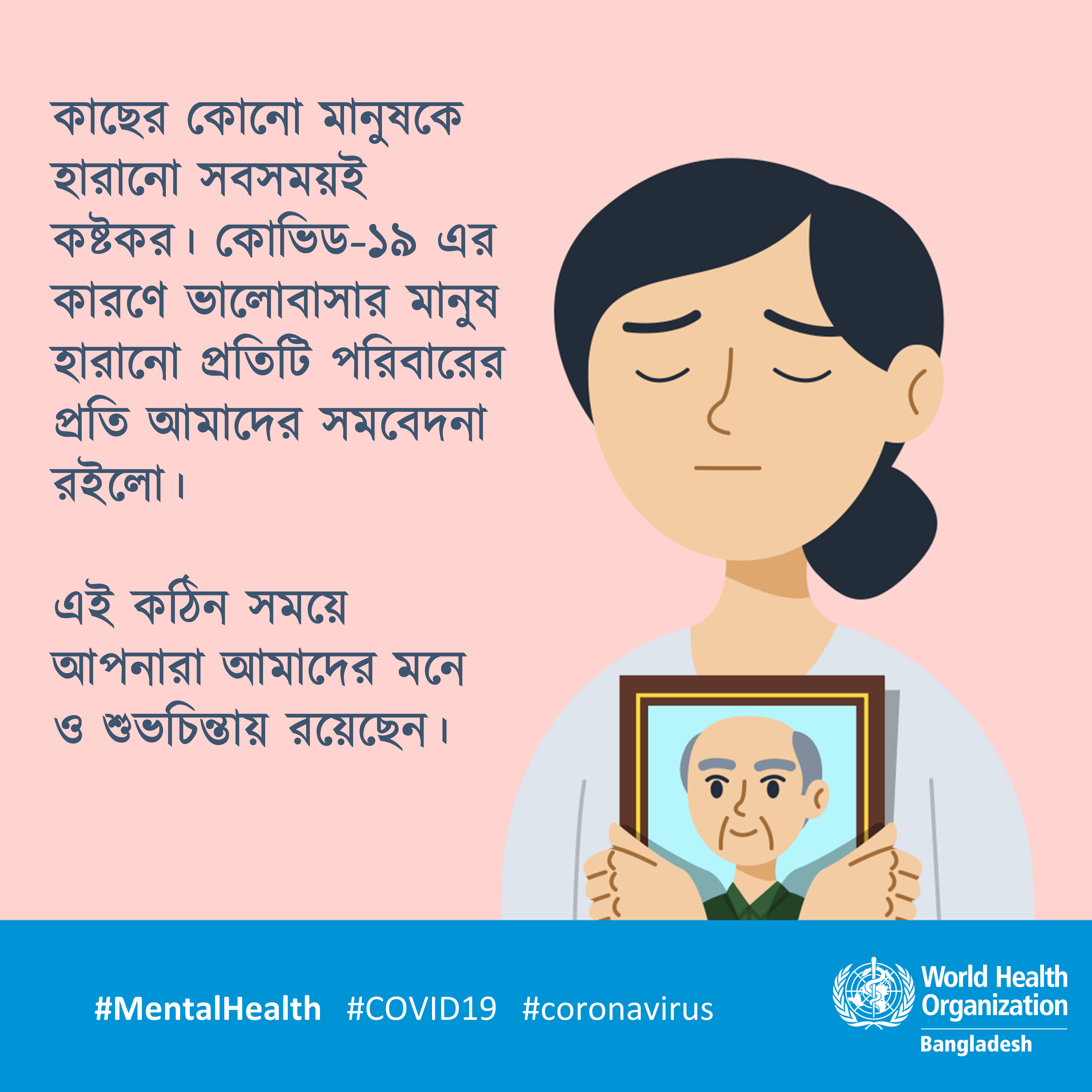 কাছের কোনো মানুষকে হারানো সবসময়ই কষ্টকর। কোভিড-১৯ এর কারণে ভালোবাসার মানুষ হারানো প্রতিটি পরিবারের প্রতি আমাদের সমবেদনা রইলো।

এই কঠিন সময়ে আপনারা আমাদের মনে ও শুভচিন্তায় রয়েছেন।

#MentalHealth #COVID19 #coronavirus

World Health Organization
Bangladesh