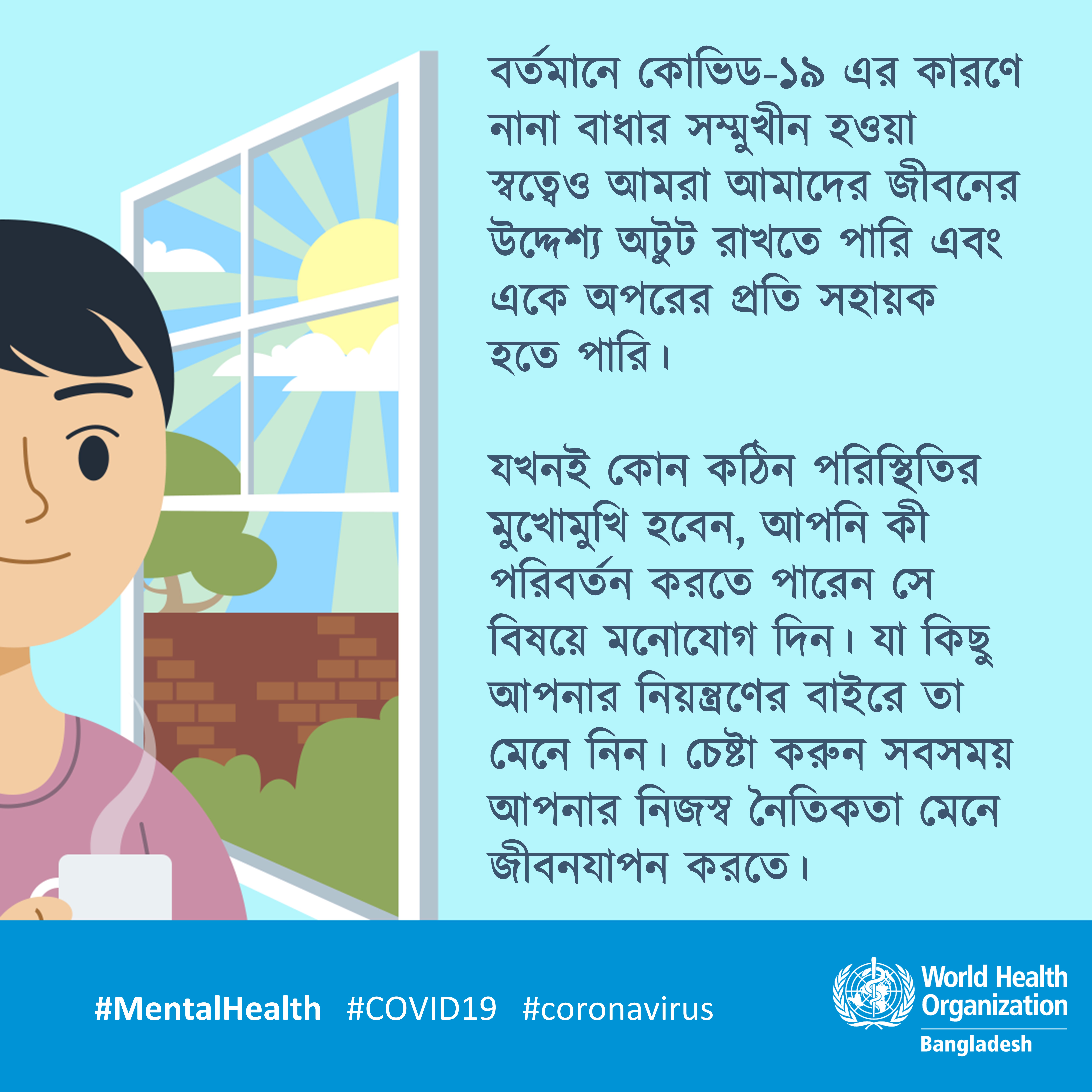 বর্তমানে কোভিড-১৯ এর কারণে নানা বাধার সম্মুখীন হওয়া স্বত্বেও আমরা আমাদের জীবনের উদ্দেশ্য অটুট রাখতে পারি এবং একে অপরের প্রতি সহায়ক হতে পারি।

যখনই কোন কঠিন পরিস্থিতির মুখোমুখি হবেন, আপনি কী পরিবর্তন করতে পারেন সে বিষয়ে মনোযোগ দিন। যা কিছু আপনার নিয়ন্ত্রণের বাইরে তা মেনে নিন। চেষ্টা করুন সবসময় আপনার নিজস্ব নৈতিকতা মেনে জীবনযাপন করতে।

#MentalHealth #COVID19 #coronavirus

World Health Organization
Bangladesh