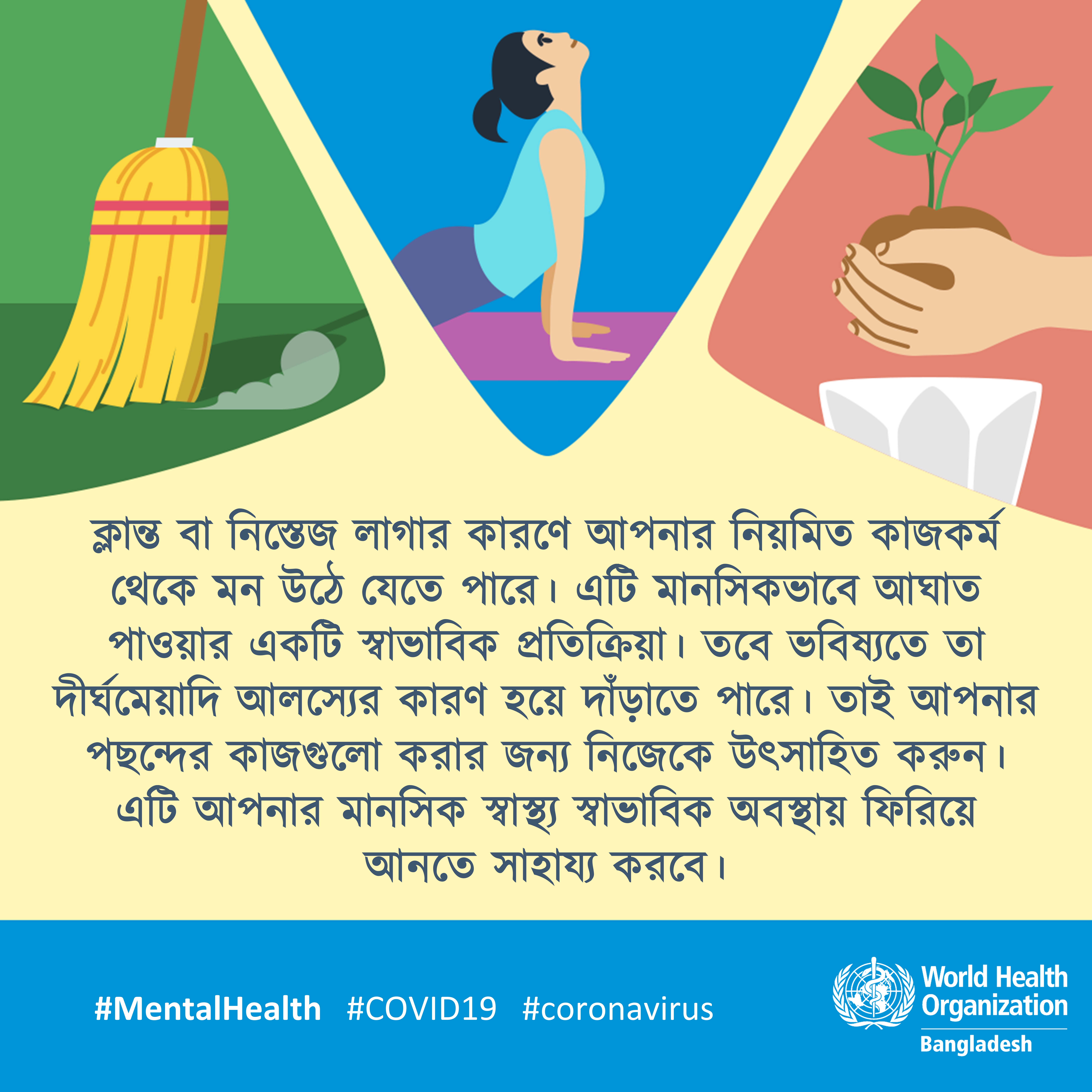 ক্লান্ত বা নিস্তেজ লাগার কারণে আপনার নিয়মিত কাজকর্ম থেকে মন উঠে যেতে পারে। এটি মানসিকভাবে আঘাত পাওয়ার একটি স্বাভাবিক প্রতিক্রিয়া। তবে ভবিষ্যতে তা দীর্ঘমেয়াদি আলস্যের কারণ হয়ে দাঁড়াতে পারে। তাই আপনার পছন্দের কাজগুলো করার জন্য নিজেকে উৎসাহিত করুন। এটি আপনার মানসিক স্বাস্থ্য স্বাভাবিক অবস্থায় ফিরিয়ে আনতে সাহায্য করবে।

#MentalHealth #COVID19 #coronavirus

World Health Organization
Bangladesh