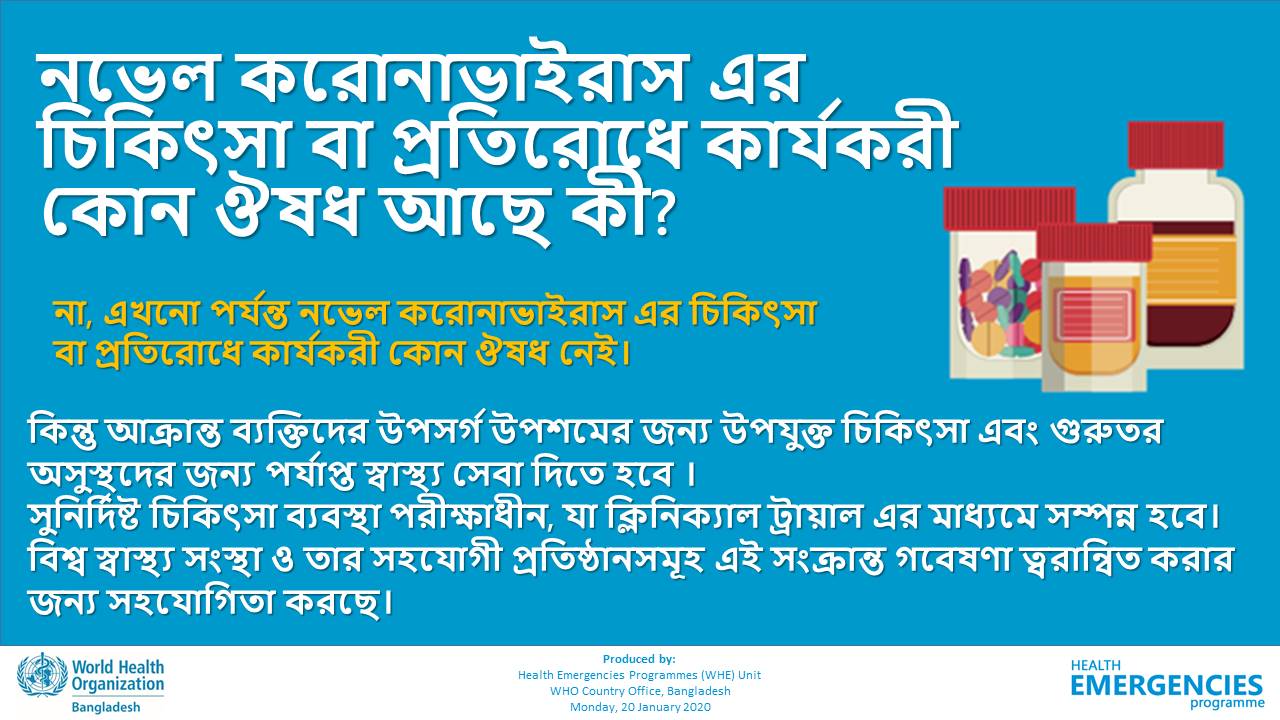 নভেল করোনাভাইরাস এর চিকিৎসা বা প্রতিরোধে কার্যকরী কোন ঔষধ আছে কী?

না, এখনো পর্যন্ত নভেল করোনাভাইরাস এর চিকিৎসা বা প্রতিরোধে কার্যকরী কোন ঔষধ নেই।

কিন্তু আক্রান্ত ব্যক্তিদের উপসর্গ উপশমের জন্য উপযুক্ত চিকিৎসা এবং গুরুতর অসুস্থদের জন্য পর্যাপ্ত স্বাস্থ্য সেবা দিতে হবে ।
সুনির্দিষ্ট চিকিৎসা ব্যবস্থা পরীক্ষাধীন, যা ক্লিনিক্যাল ট্রায়াল এর মাধ্যমে সম্পন্ন হবে।
বিশ্ব স্বাস্থ্য সংস্থা ও তার সহযোগী প্রতিষ্ঠানসমূহ এই সংক্রান্ত গবেষণা ত্বরান্বিত করার জন্য সহযোগিতা করছে।

World Health Organization
Bangladesh

Produced by:
Health Emergencies Programmes (WHE) Unit
WHO Country Office, Bangladesh
Monday, 20 January 2020

HEALTH
EMERGENCIES
programme