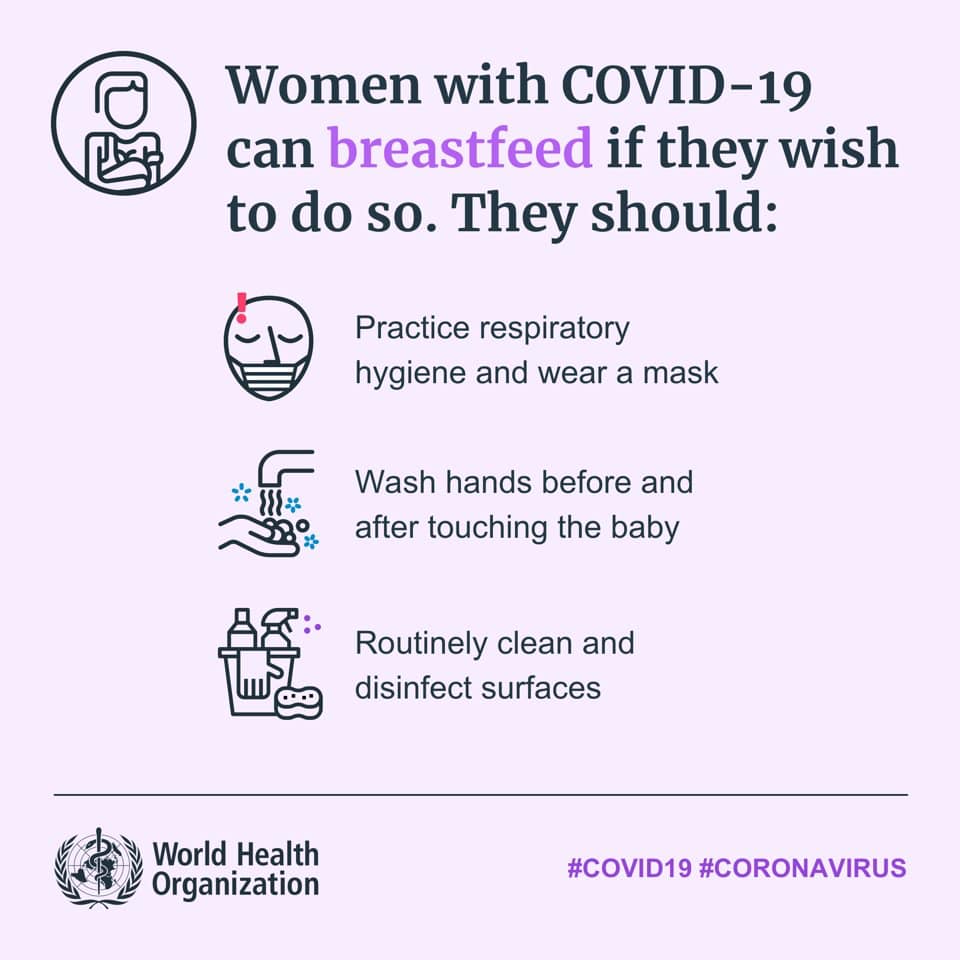 Women with COVID-19 can breastfeed if they wish to do so. They should:

Practice respiratory hygiene and wear a mask

Wash hands before and after touching the baby

Routinely clean and disinfect surfaces

World Health Organization

#COVID19 #CORONAVIRUS