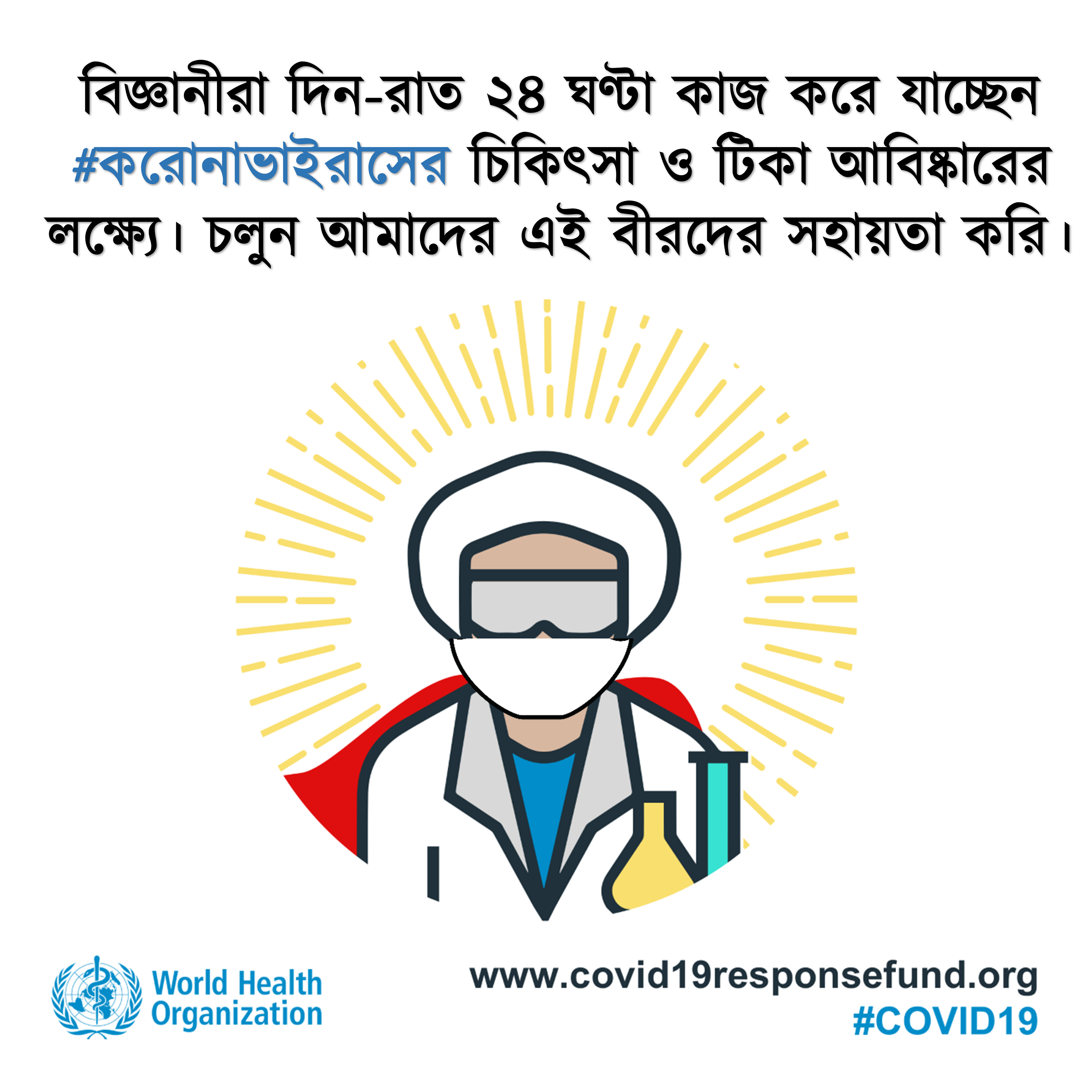 বিজ্ঞানীরা দিন-রাত ২৪ ঘণ্টা কাজ করে যাচ্ছেন #করোনাভাইরাসের চিকিৎসা ও টিকা আবিষ্কারের লক্ষ্যে। চলুন আমাদের এই বীরদের সহায়তা করি।

World Health Organization

www.covid19responsefund.org
#COVID19