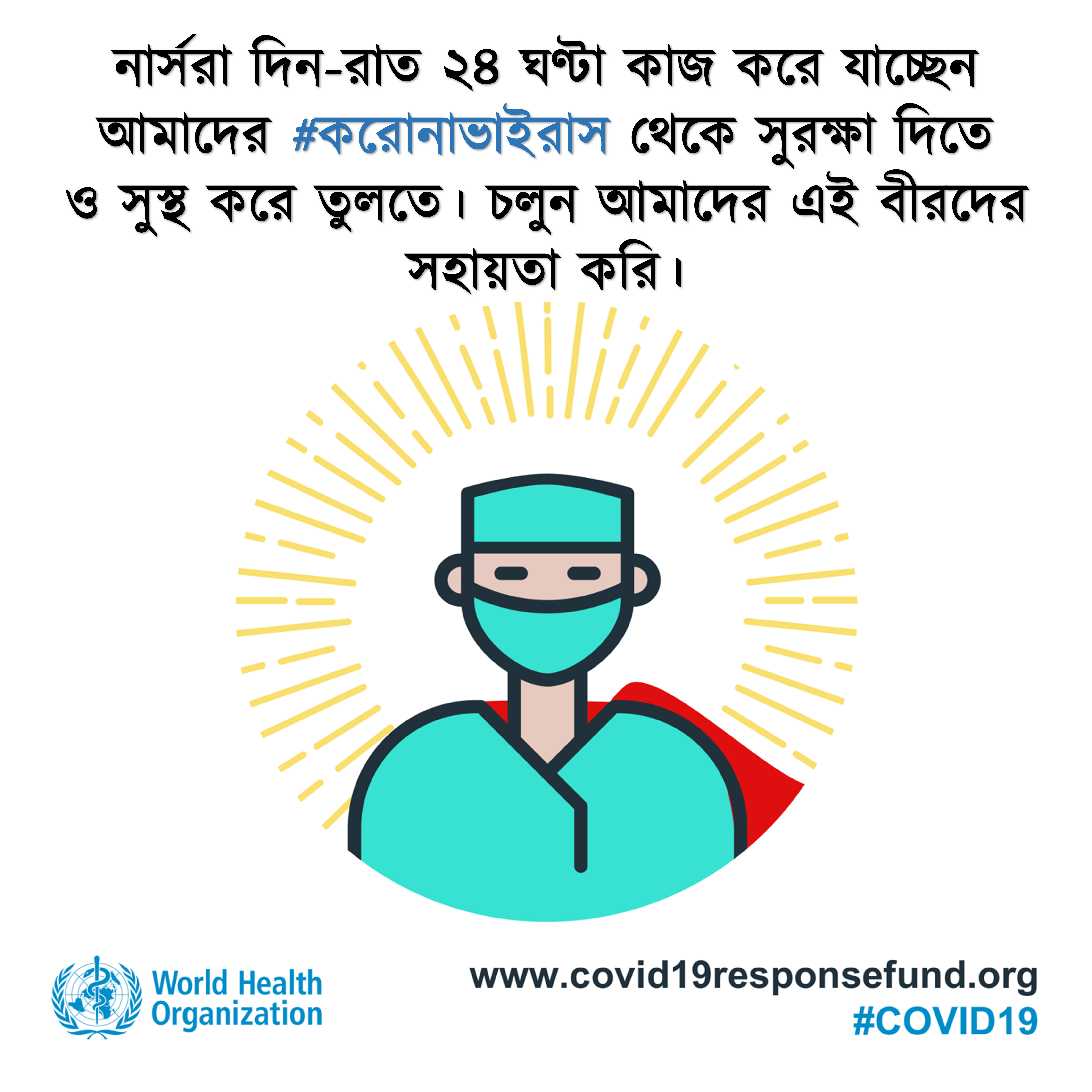 নার্সরা দিন-রাত ২৪ ঘণ্টা কাজ করে যাচ্ছেন আমাদের #করোনাভাইরাস থেকে সুরক্ষা দিতে ও সুস্থ করে তুলতে। চলুন আমাদের এই বীরদের সহায়তা করি।

World Health Organization

www.covid19responsefund.org
#COVID19