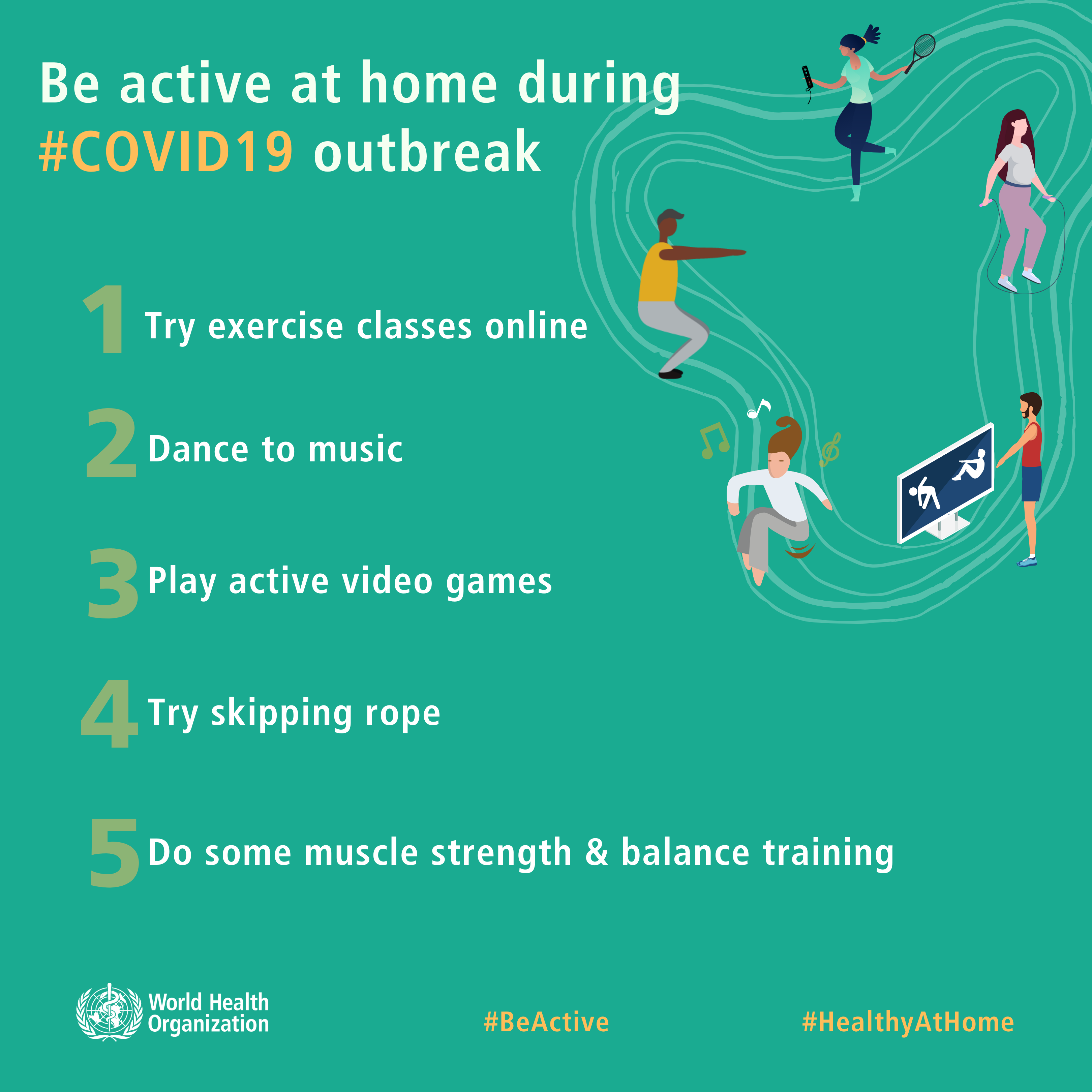 Be active at home during #COVID19 outbreak

1 Try exercise classes online

2 Dance to music

3 Play active video games

4 Try skipping rope

5 Do some muscle strength & balance training

World Health Organization

#BeActive

#HealthyAtHome