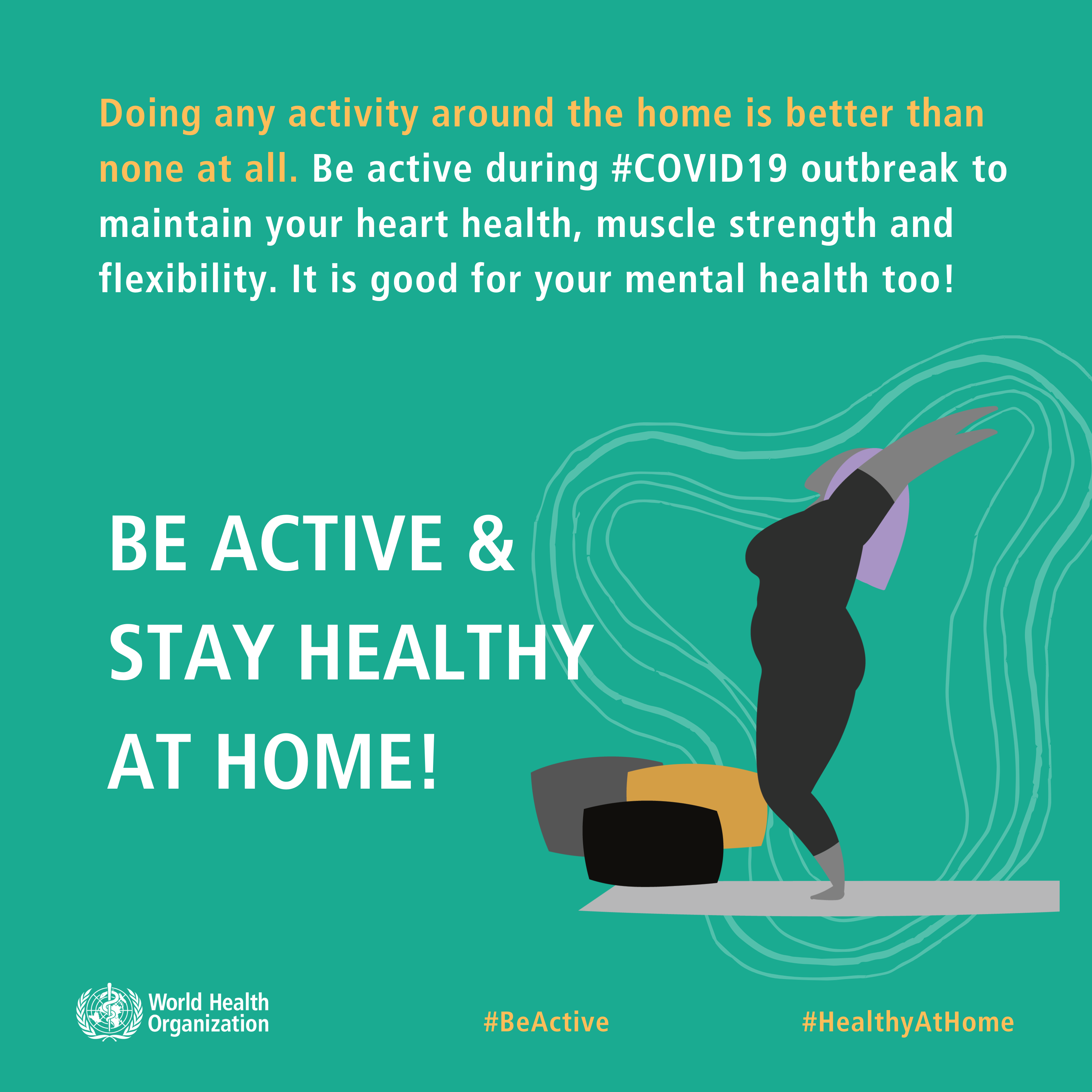 Doing any activity around the home is better than none at all. Be active during #COVID19 outbreak to maintain your heart health, muscle strength and flexibility. It is good for your mental health too!

BE ACTIVE & STAY HEALTHY AT HOME!

World Health Organization

#BeActive

#HealthyAtHome