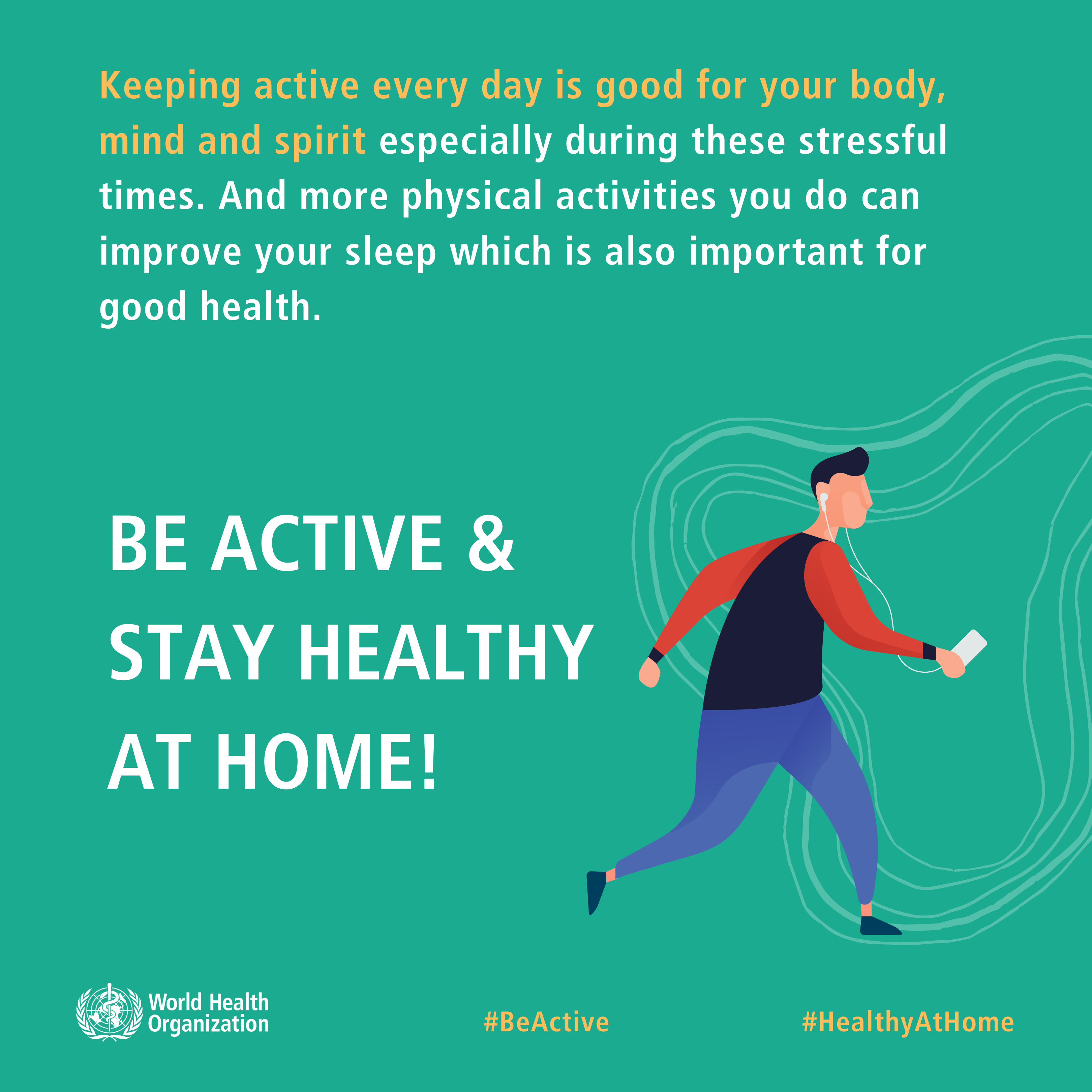 Keeping active every day is good for your body, mind and spirit especially during these stressful times. And more physical activities you do can improve your sleep which is also important for good health.

BE ACTIVE & STAY HEALTHY AT HOME!

World Health Organization

#BeActive

#HealthyAtHome