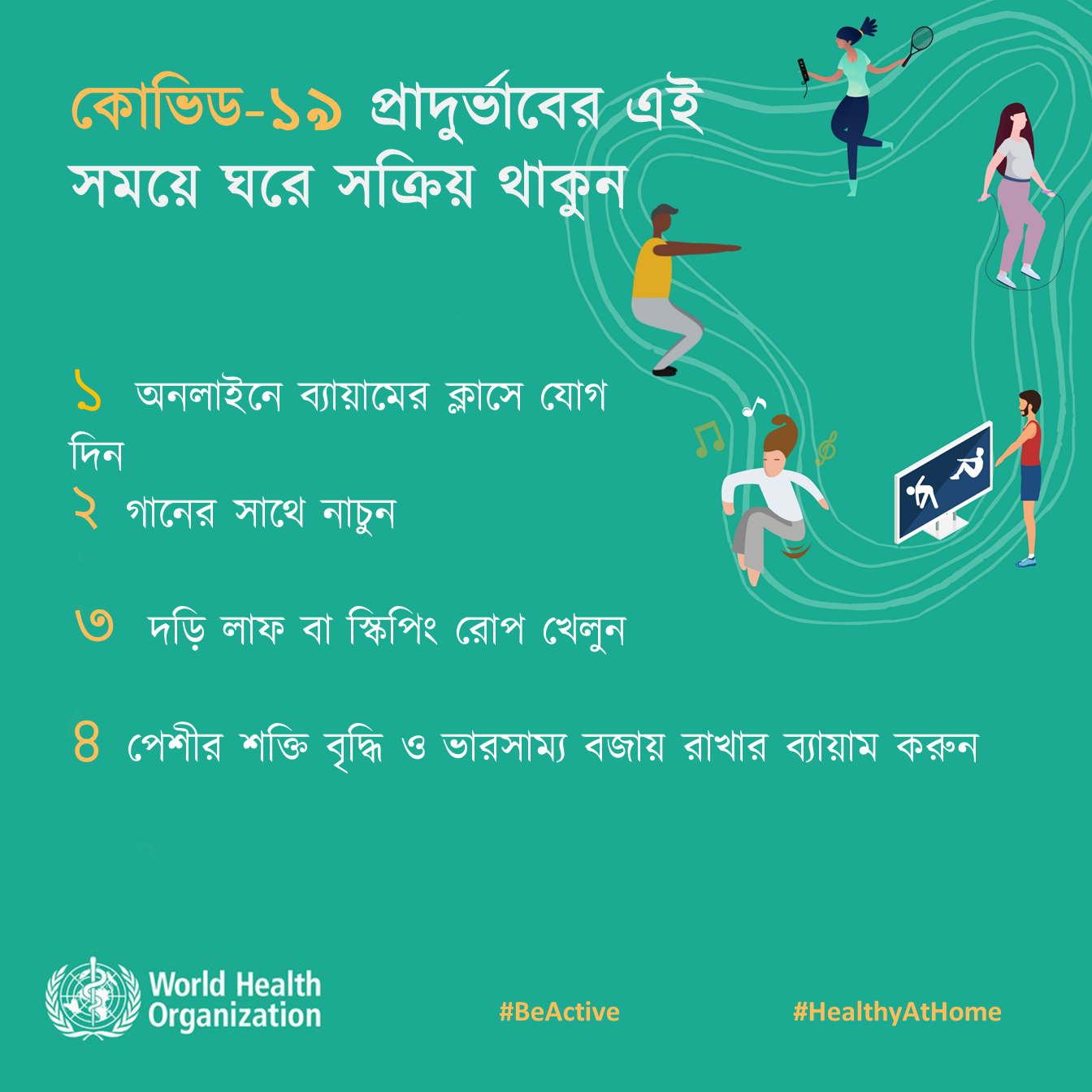 কোভিড-১৯ প্রাদুর্ভাবের এই সময়ে ঘরে সক্রিয় থাকুন

১ অনলাইনে ব্যায়ামের ক্লাসে যোগ দিন
২ গানের সাথে নাচুন

৩ দড়ি লাফ বা স্কিপিং রোপ খেলুন

৪ পেশীর শক্তি বৃদ্ধি ও ভারসাম্য বজায় রাখার ব্যায়াম করুন

World Health Organization

#BeActive

#HealthyAtHome