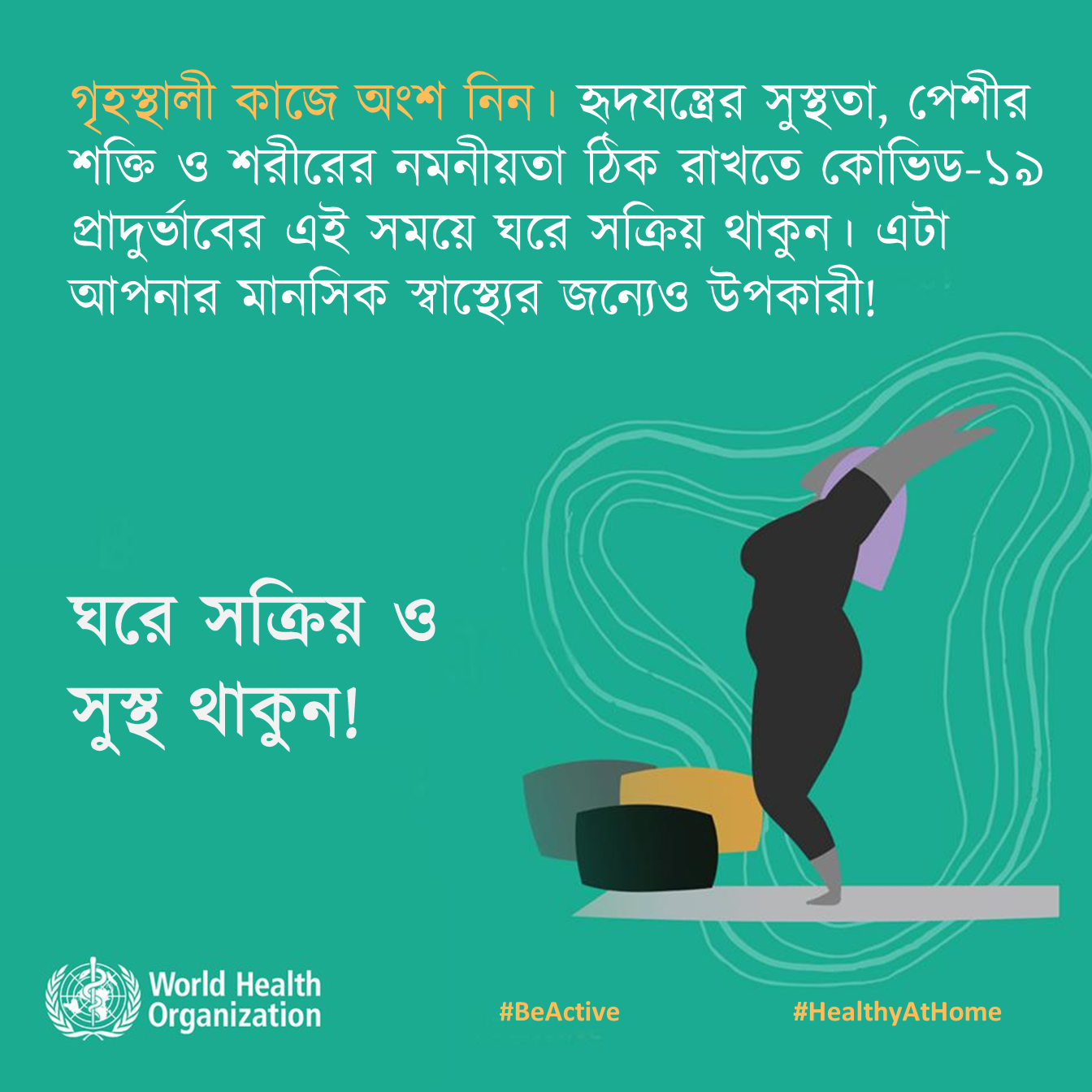 গৃহস্থালী কাজে অংশ নিন। হৃদযন্ত্রের সুস্থতা, পেশীর শক্তি ও শরীরের নমনীয়তা ঠিক রাখতে কোভিড-১৯ প্রাদুর্ভাবের এই সময়ে ঘরে সক্রিয় থাকুন। এটা আপনার মানসিক স্বাস্থ্যের জন্যেও উপকারী!

ঘরে সক্রিয় ও সুস্থ থাকুন!

World Health Organization

#BeActive

#HealthyAtHome