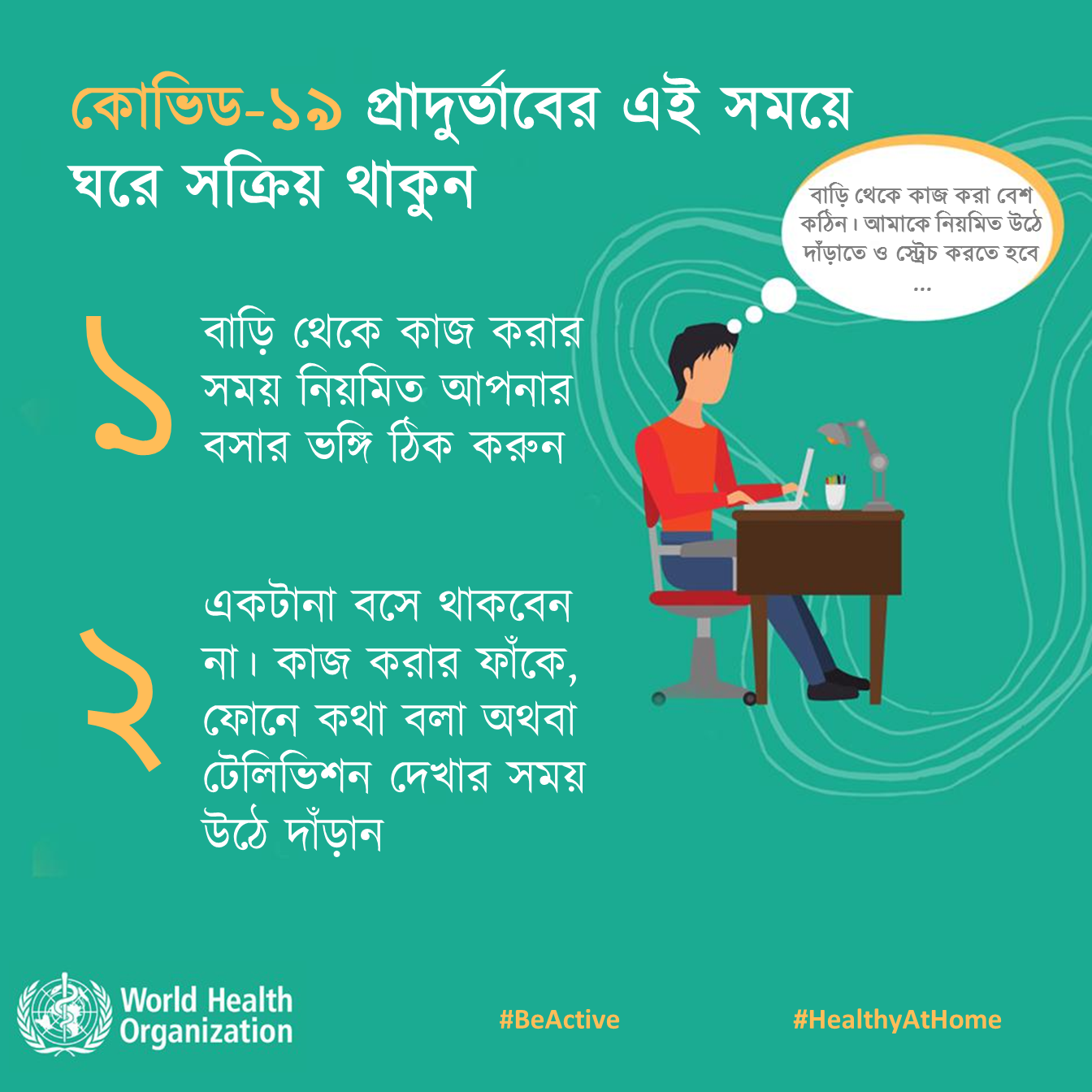 কোভিড-১৯ প্রাদুর্ভাবের এই সময়ে ঘরে সক্রিয় থাকুন

বাড়ি থেকে কাজ করা বেশ কঠিন। আমাকে নিয়মিত উঠে দাঁড়াতে ও স্ট্রেচ করতে হবে ...

১

বাড়ি থেকে কাজ করার সময় নিয়মিত আপনার বসার ভঙ্গি ঠিক করুন

২

একটানা বসে থাকবেন না। কাজ করার ফাঁকে, ফোনে কথা বলা অথবা টেলিভিশন দেখার সময় উঠে দাঁড়ান

World Health Organization

#BeActive

#HealthyAtHome