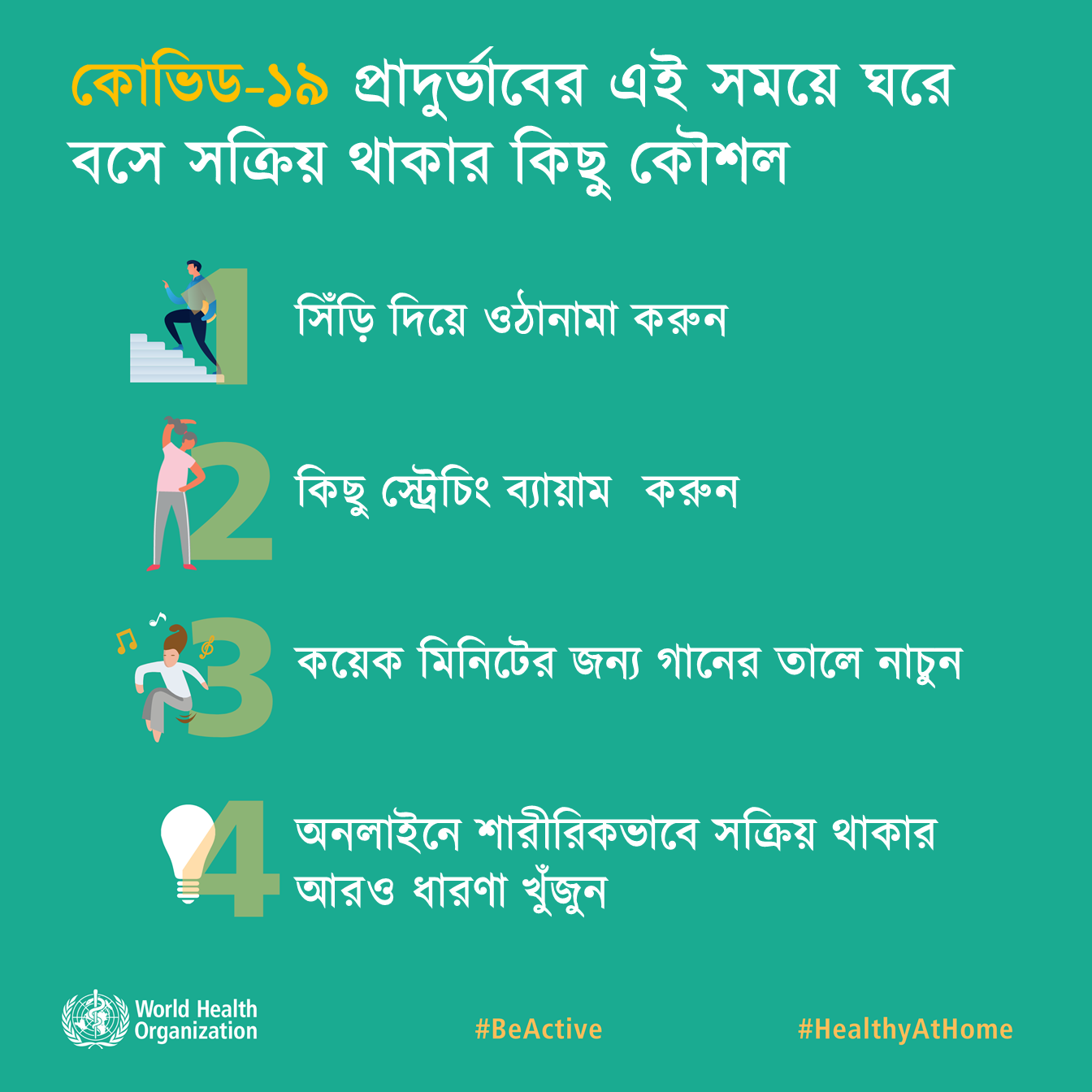 কোভিড-১৯ প্রাদুর্ভাবের এই সময়ে ঘরে বসে সক্রিয় থাকার কিছু কৌশল

1 সিঁড়ি দিয়ে ওঠানামা করুন

2 কিছু স্ট্রেচিং ব্যায়াম করুন

3 কয়েক মিনিটের জন্য গানের তালে নাচুন

4 অনলাইনে শারীরিকভাবে সক্রিয় থাকার আরও ধারণা খুঁজুন

World Health Organization

#BeActive

#HealthyAtHome