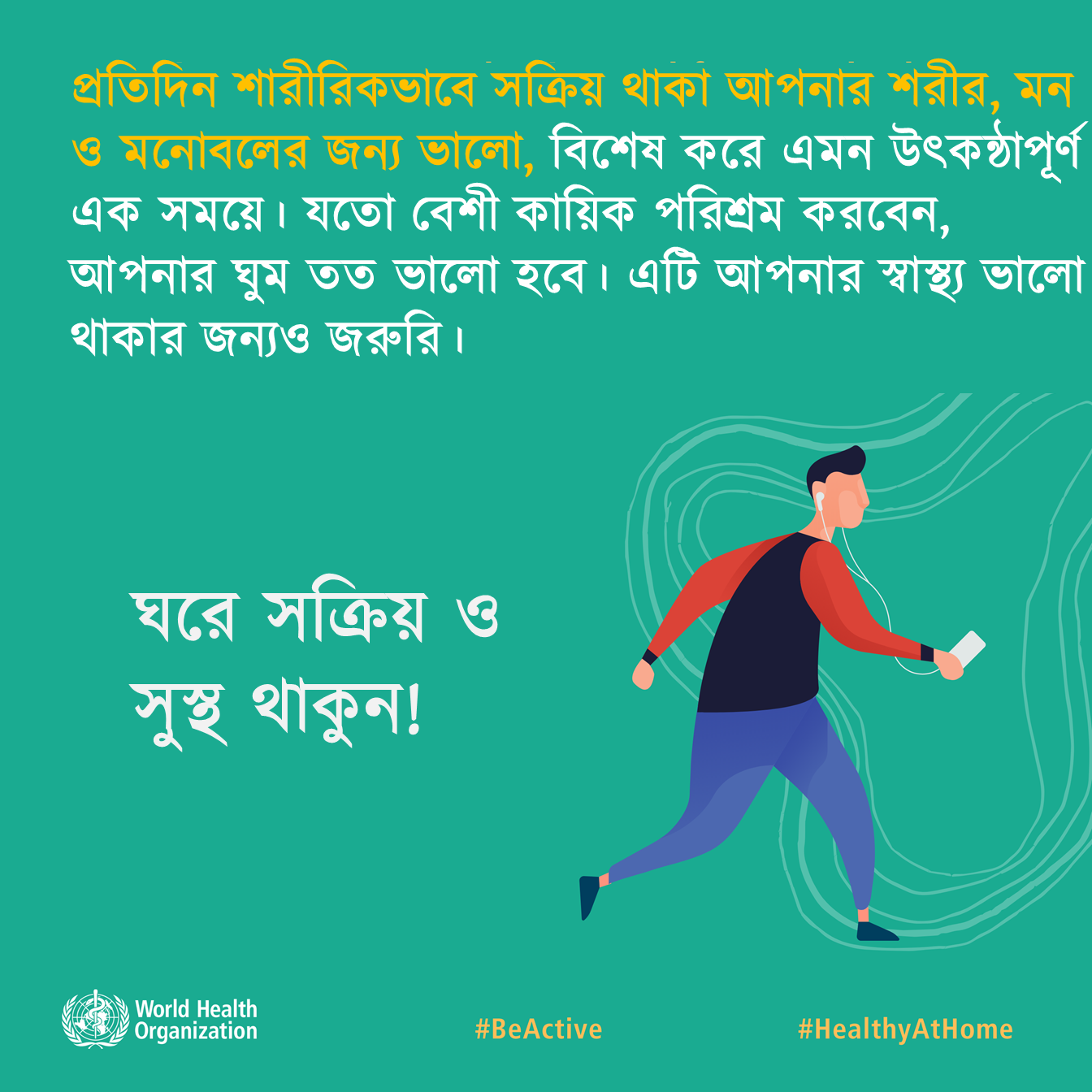 প্রতিদিন শারীরিকভাবে সক্রিয় থাকা আপনার শরীর, মন ও মনোবলের জন্য ভালো, বিশেষ করে এমন উৎকন্ঠাপূর্ণ এক সময়ে। যতো বেশী কায়িক পরিশ্রম করবেন, আপনার ঘুম তত ভালো হবে। এটি আপনার স্বাস্থ্য ভালো থাকার জন্যও জরুরি।

ঘরে সক্রিয় ও সুস্থ থাকুন!

World Health Organization

#BeActive

#HealthyAtHome